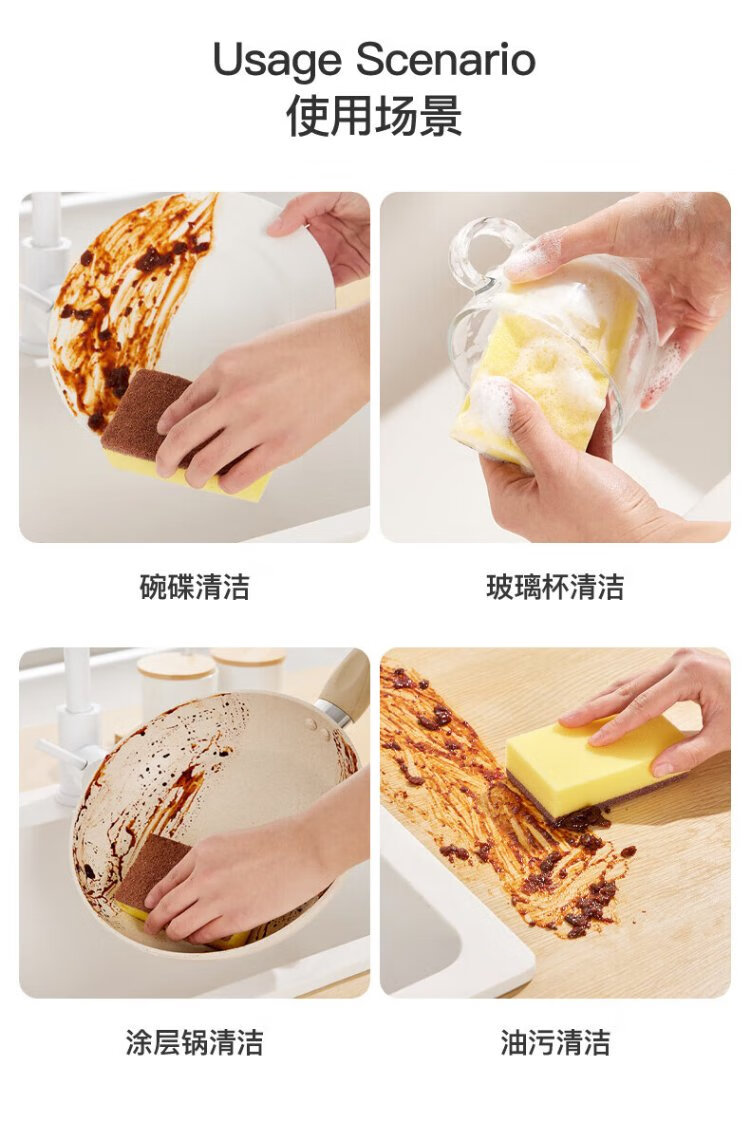 Usage Scenario
使用场景

碗碟清洁

玻璃杯清洁

涂层锅清洁

油污清洁