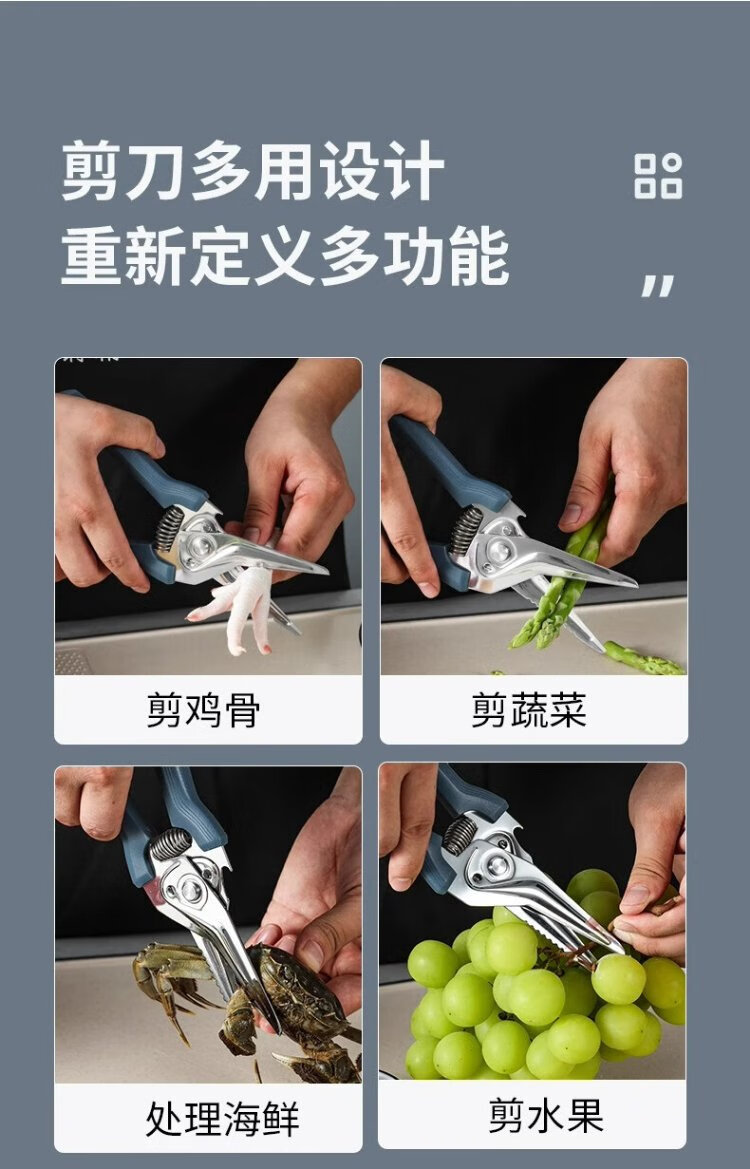 剪刀多用设计
重新定义多功能

剪鸡骨

剪蔬菜

处理海鲜

剪水果