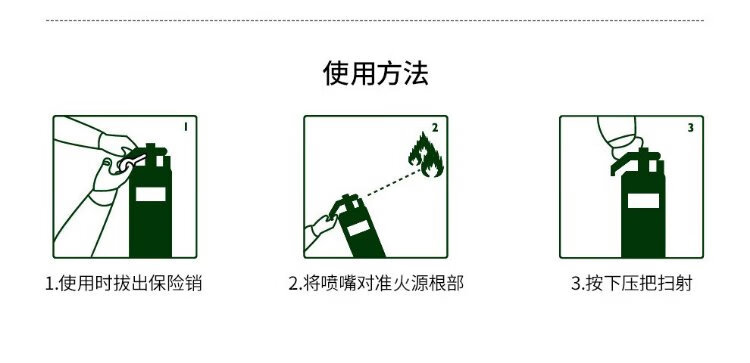 使用方法

1

1.使用时拔出保险销

2

2.将喷嘴对准火源根部

3

3.按下压把扫射