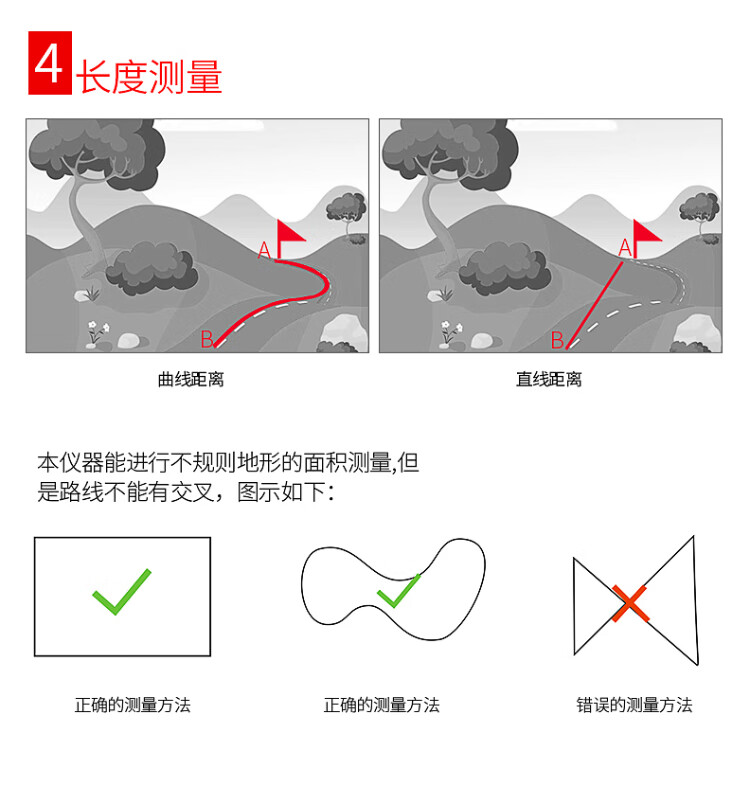 4 长度测量

A
B
曲线距离

A
B
直线距离

本仪器能进行不规则地形的面积测量,但是路线不能有交叉，图示如下：

正确的测量方法

正确的测量方法

错误的测量方法