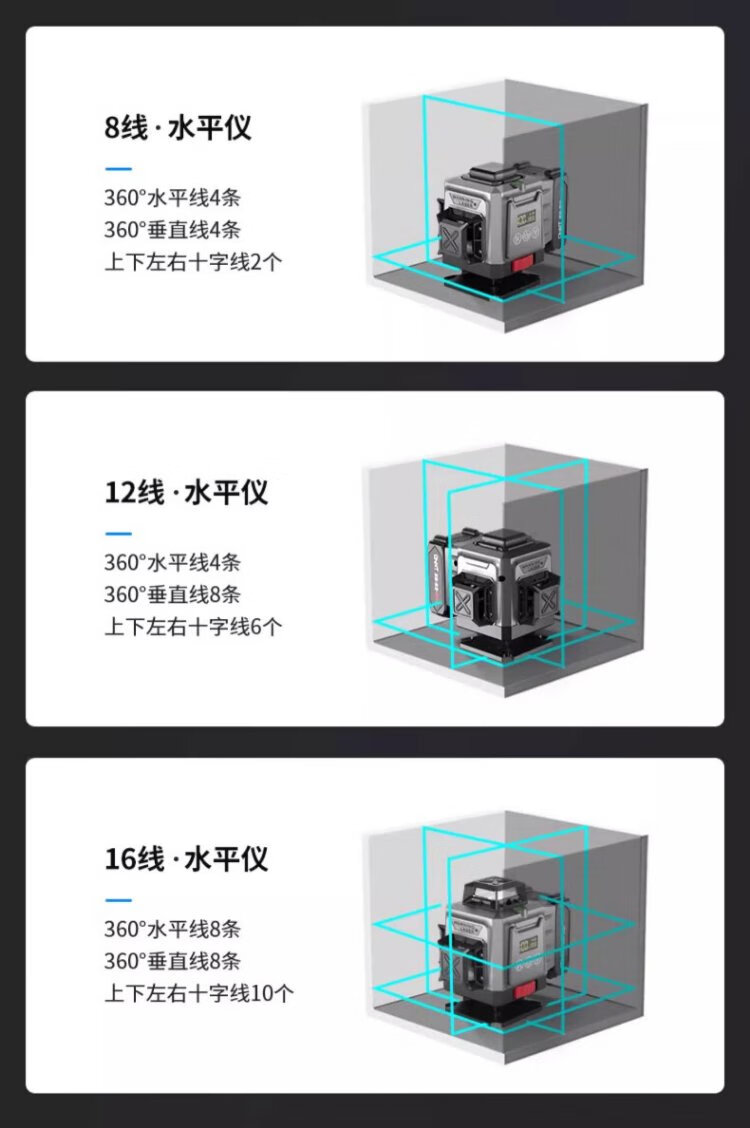 8线 · 水平仪

360°水平线4条
360°垂直线4条
上下左右十字线2个

12线 · 水平仪

360°水平线4条
360°垂直线8条
上下左右十字线6个

16线 · 水平仪

360°水平线8条
360°垂直线8条
上下左右十字线10个