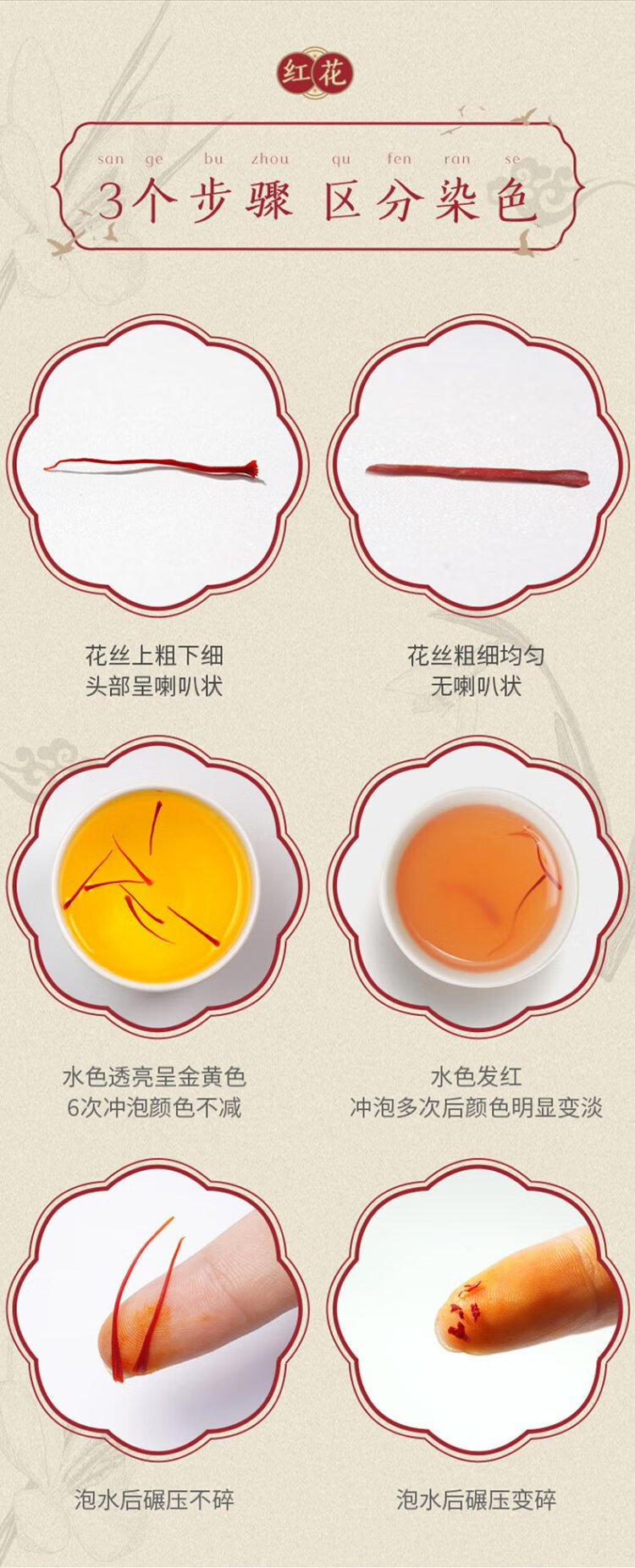 红花

san ge bu zhou qu fen ran se
3个步骤 区分染色

花丝上粗下细
头部呈喇叭状

花丝粗细均匀
无喇叭状

水色透亮呈金黄色
6次冲泡颜色不减

水色发红
冲泡多次后颜色明显变淡

泡水后碾压不碎

泡水后碾压变碎