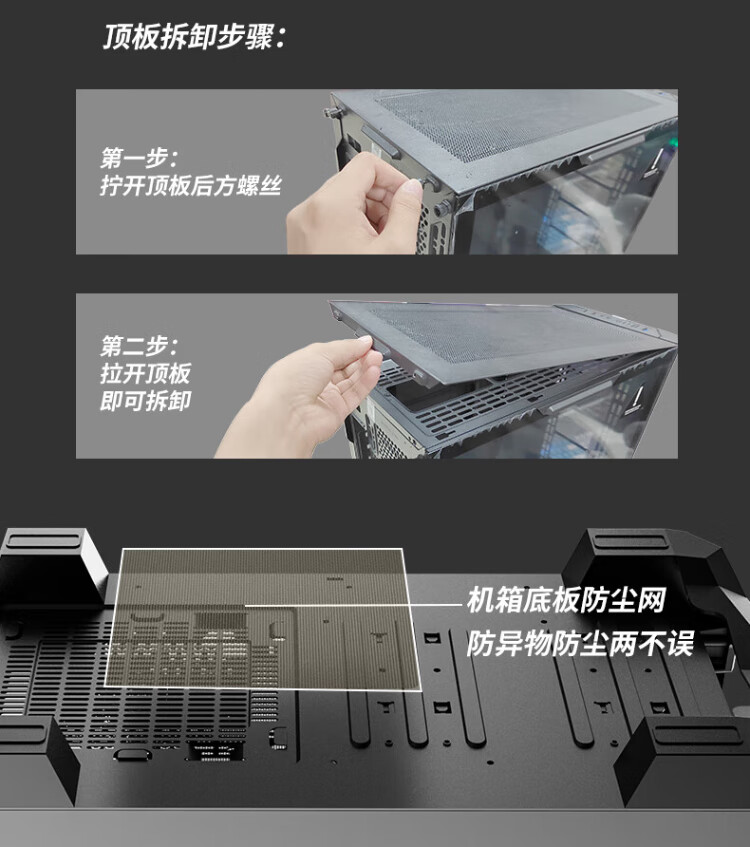 顶板拆卸步骤：

第一步：
拧开顶板后方螺丝

第二步：
拉开顶板
即可拆卸

机箱底板防尘网
防异物防尘两不误