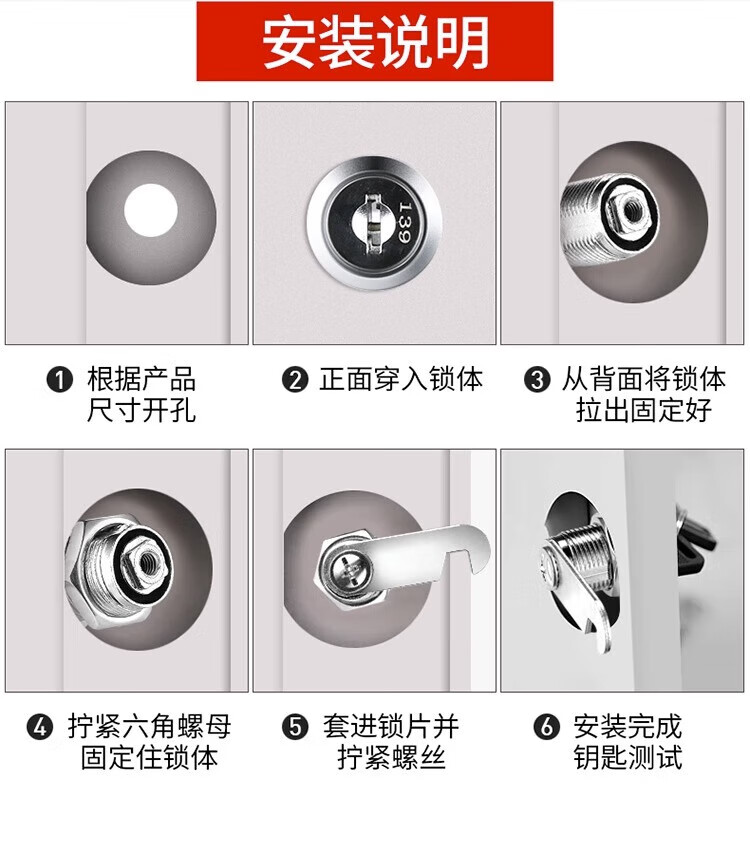 安装说明

139

❶ 根据产品尺寸开孔

❷ 正面穿入锁体

❸ 从背面将锁体拉出固定好

❹ 拧紧六角螺母固定住锁体

❺ 套进锁片并拧紧螺丝

❻ 安装完成钥匙测试