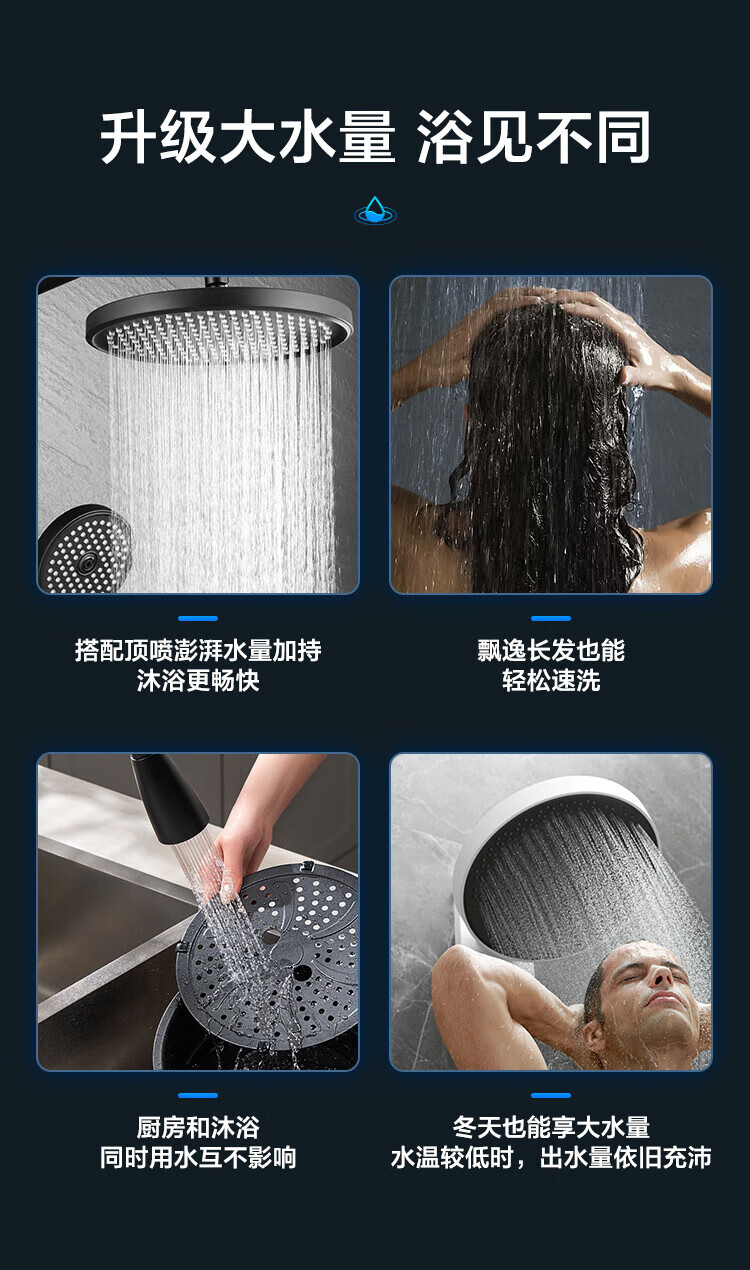 升级大水量 浴见不同

搭配顶喷澎湃水量加持
沐浴更畅快

飘逸长发也能
轻松速洗

厨房和沐浴
同时用水互不影响

冬天也能享大水量
水温较低时，出水量依旧充沛