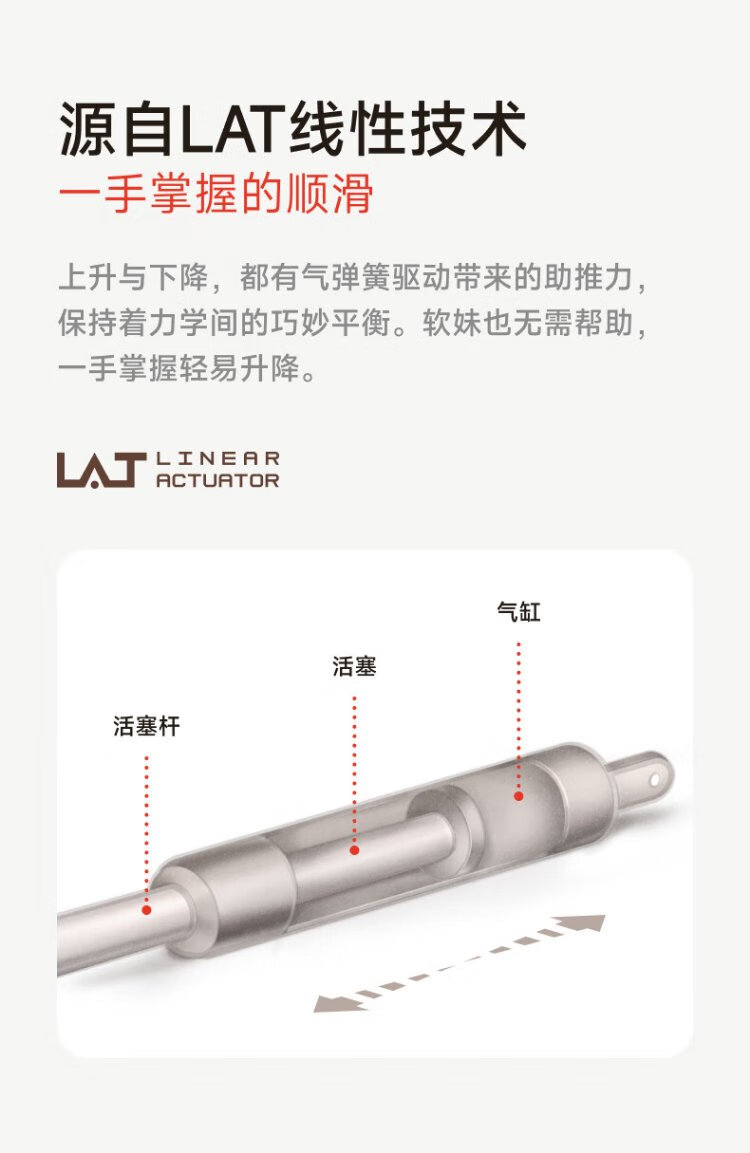 源自LAT线性技术
一手掌握的顺滑

上升与下降，都有气弹簧驱动带来的助推力，保持着力学间的巧妙平衡。软妹也无需帮助，一手掌握轻易升降。

LAT LINEAR ACTUATOR

气缸
活塞
活塞杆