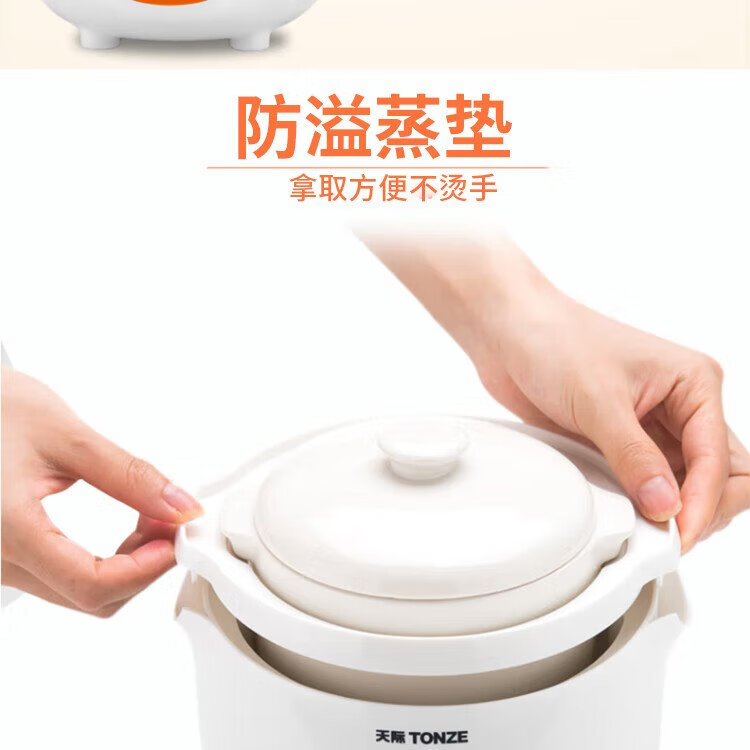 防溢蒸垫

拿取方便不烫手

天际 TONZE