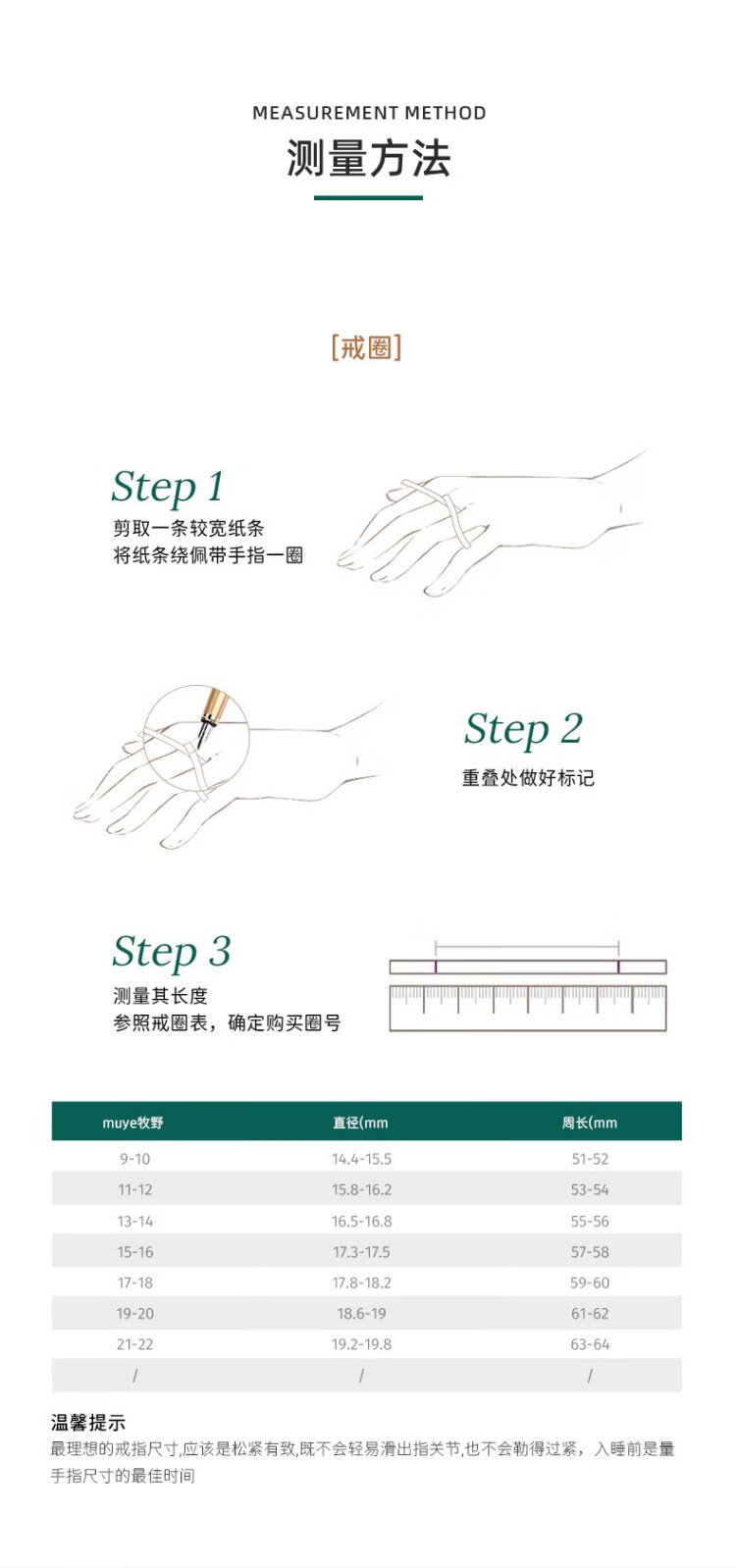 MEASUREMENT METHOD
测量方法

[戒圈]

Step 1
剪取一条较宽纸条
将纸条绕佩带手指一圈

Step 2
重叠处做好标记

Step 3
测量其长度
参照戒圈表，确定购买圈号

| muye牧野 | 直径(mm | 周长(mm |
|---|---|---|
| 9-10 | 14.4-15.5 | 51-52 |
| 11-12 | 15.8-16.2 | 53-54 |
| 13-14 | 16.5-16.8 | 55-56 |
| 15-16 | 17.3-17.5 | 57-58 |
| 17-18 | 17.8-18.2 | 59-60 |
| 19-20 | 18.6-19 | 61-62 |
| 21-22 | 19.2-19.8 | 63-64 |
| / | / | / |

温馨提示
最理想的戒指尺寸,应该是松紧有致,既不会轻易滑出指关节,也不会勒得过紧，入睡前是量手指尺寸的最佳时间