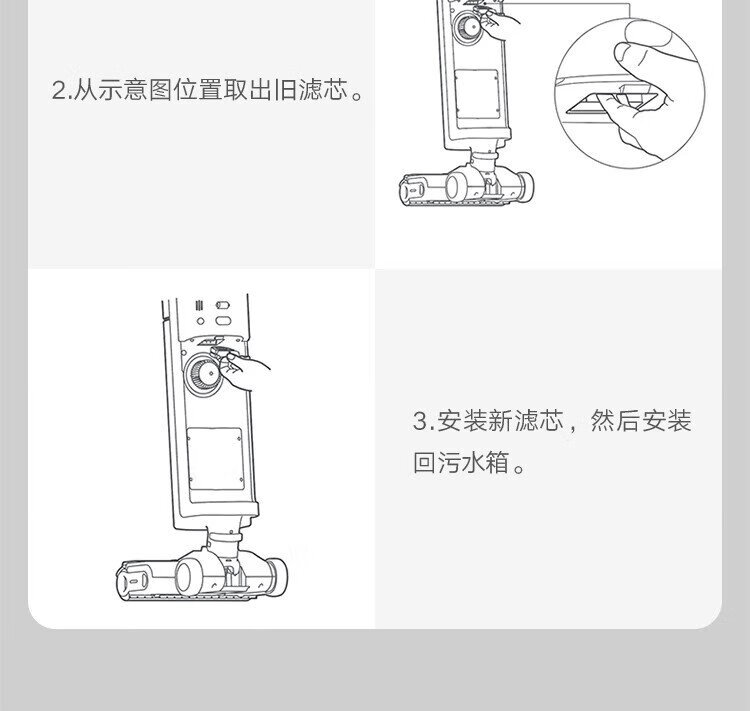 2.从示意图位置取出旧滤芯。

3.安装新滤芯，然后安装回污水箱。