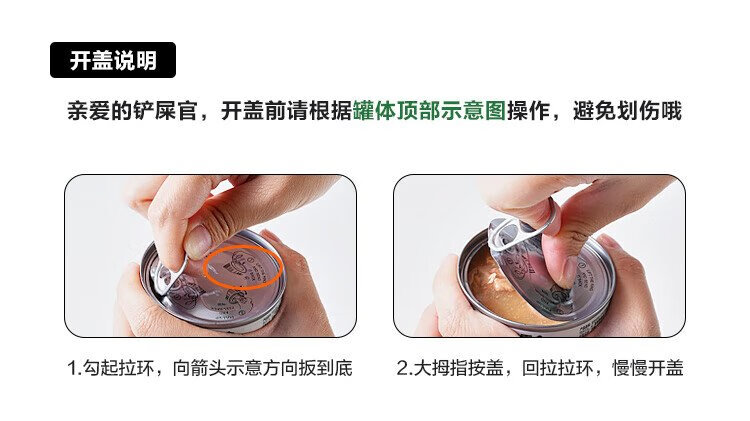 开盖说明

亲爱的铲屎官，开盖前请根据罐体顶部示意图操作，避免划伤哦

1.勾起拉环，向箭头示意方向扳到底

2.大拇指按盖，回拉拉环，慢慢开盖