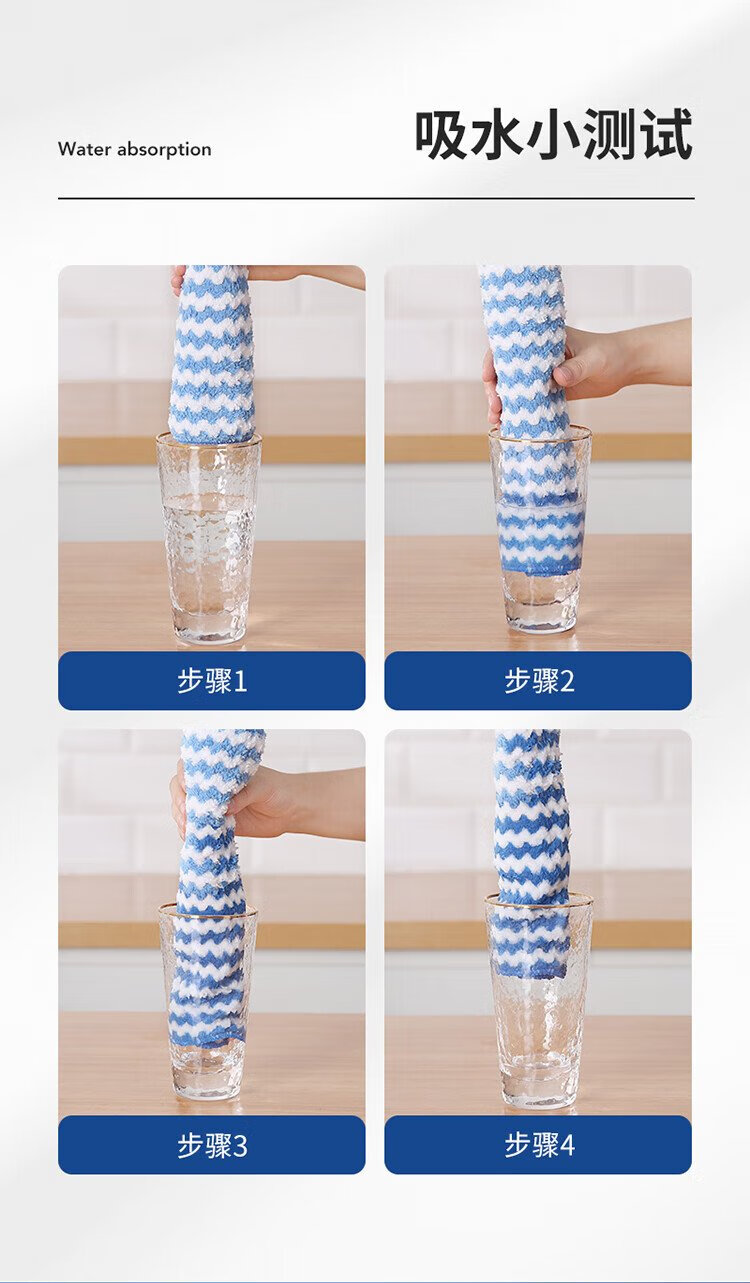 Water absorption

吸水小测试

步骤1

步骤2

步骤3

步骤4