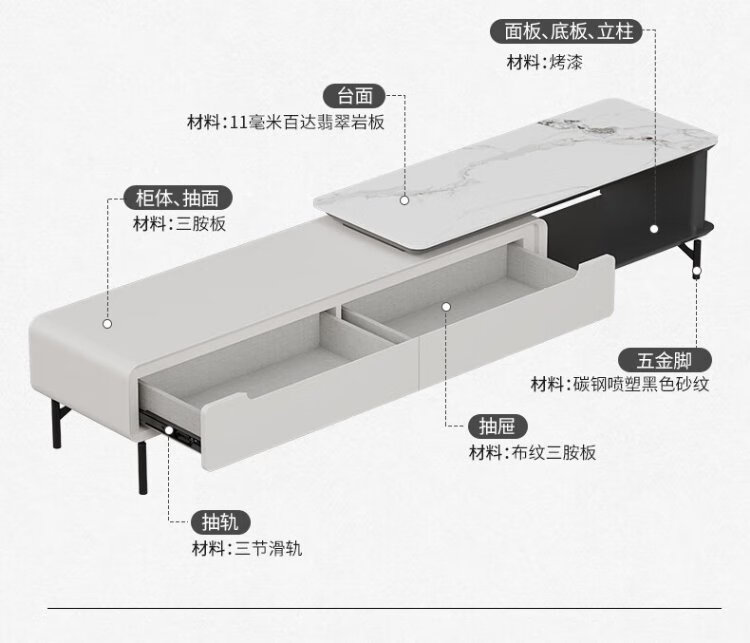 面板、底板、立柱
材料:烤漆

台面
材料:11毫米百达翡翠岩板

柜体、抽面
材料:三胺板

五金脚
材料:碳钢喷塑黑色砂纹

抽屉
材料:布纹三胺板

抽轨
材料:三节滑轨