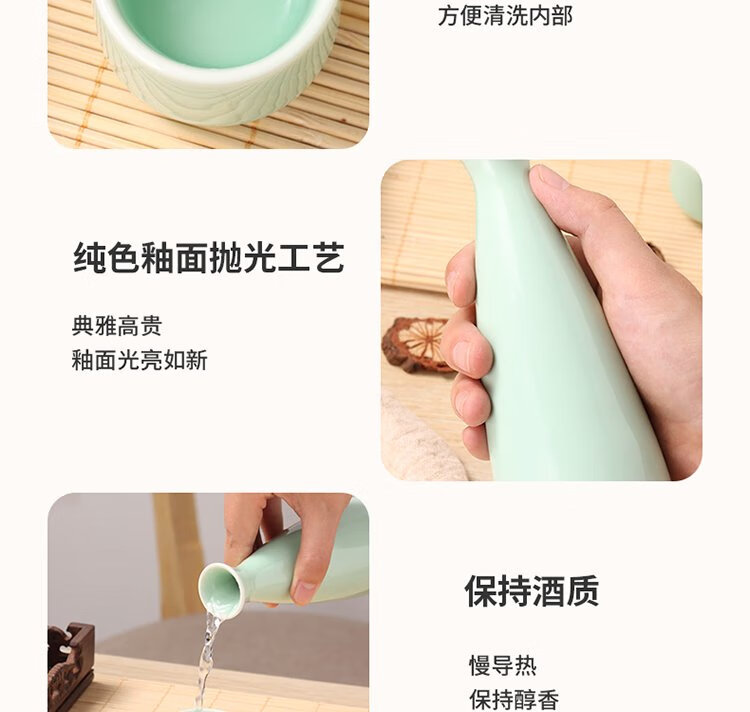 方便清洗内部

纯色釉面抛光工艺

典雅高贵
釉面光亮如新

保持酒质

慢导热
保持醇香