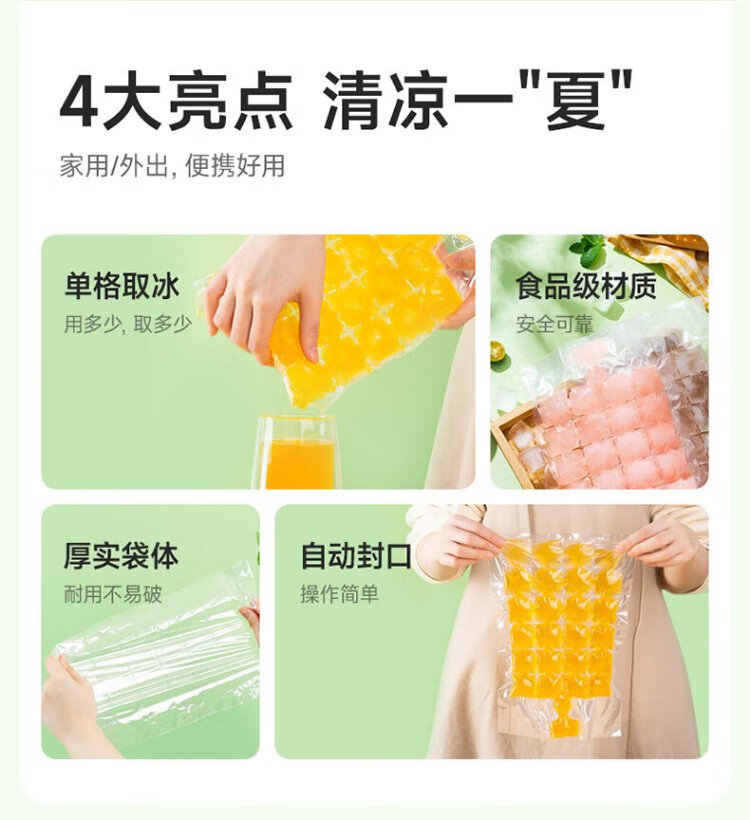 4大亮点 清凉一"夏"

家用/外出, 便携好用

单格取冰

用多少, 取多少

食品级材质

安全可靠

厚实袋体

耐用不易破

自动封口

操作简单