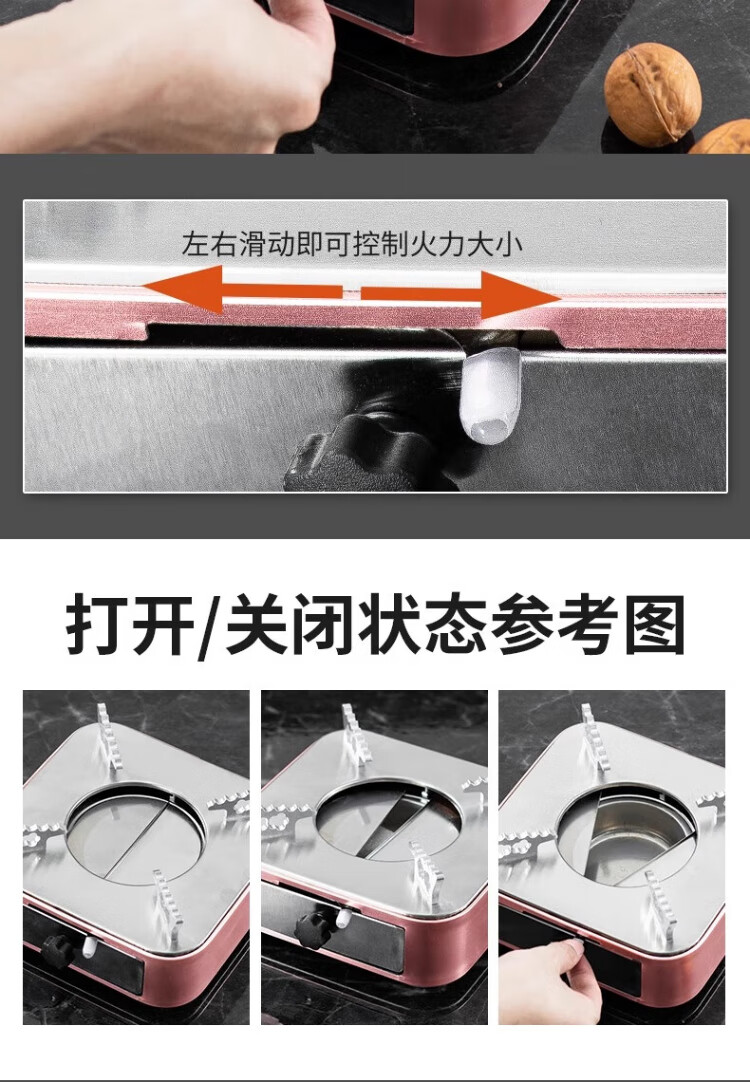 左右滑动即可控制火力大小

打开/关闭状态参考图