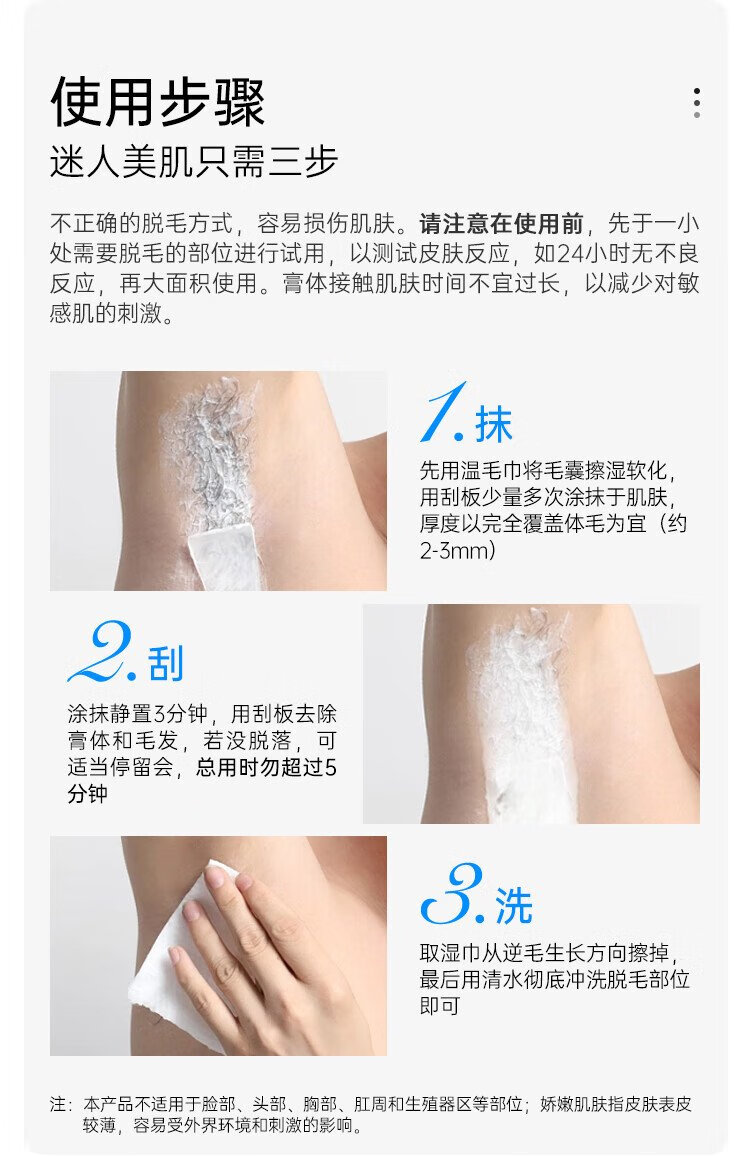 使用步骤
迷人美肌只需三步

不正确的脱毛方式，容易损伤肌肤。请注意在使用前，先于一小处需要脱毛的部位进行试用，以测试皮肤反应，如24小时无不良反应，再大面积使用。膏体接触肌肤时间不宜过长，以减少对敏感肌的刺激。

1. 抹
先用温毛巾将毛囊擦湿软化，用刮板少量多次涂抹于肌肤，厚度以完全覆盖体毛为宜（约2-3mm）

2. 刮
涂抹静置3分钟，用刮板去除膏体和毛发，若没脱落，可适当停留会，总用时勿超过5分钟

3. 洗
取湿巾从逆毛生长方向擦掉，最后用清水彻底冲洗脱毛部位即可

注：本产品不适用于脸部、头部、胸部、肛周和生殖器区等部位；娇嫩肌肤指皮肤表皮较薄，容易受外界环境和刺激的影响。