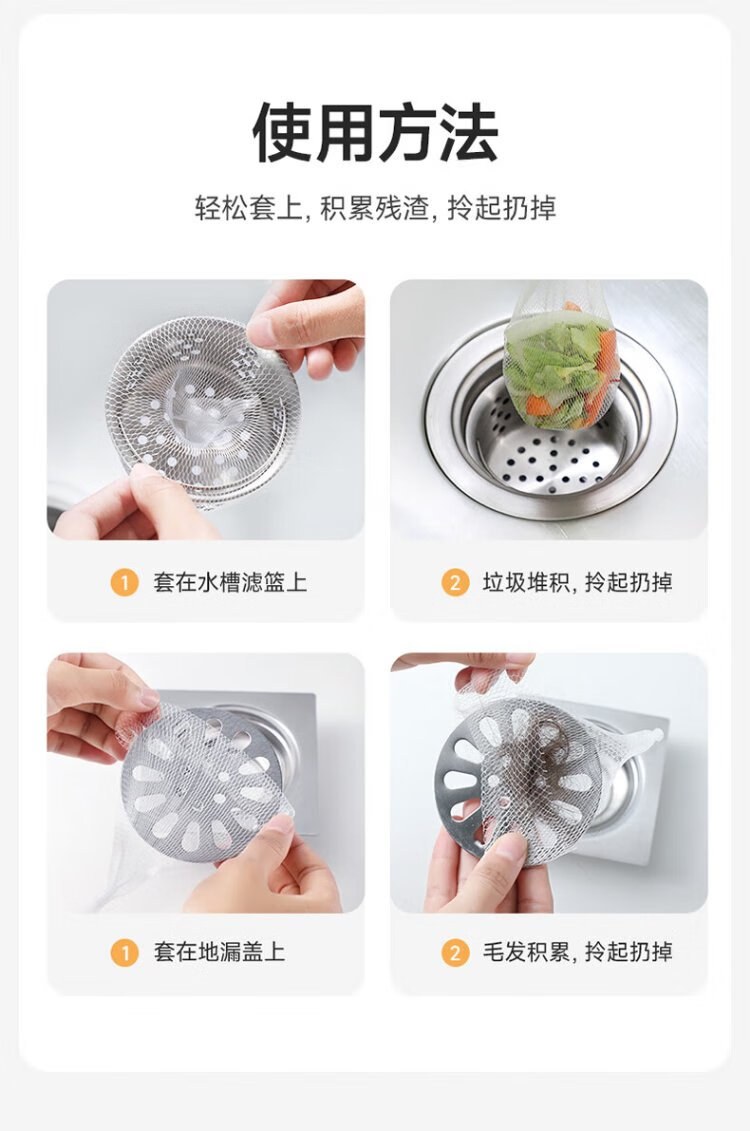 使用方法

轻松套上, 积累残渣, 拎起扔掉

1 套在水槽滤篮上

2 垃圾堆积, 拎起扔掉

1 套在地漏盖上

2 毛发积累, 拎起扔掉