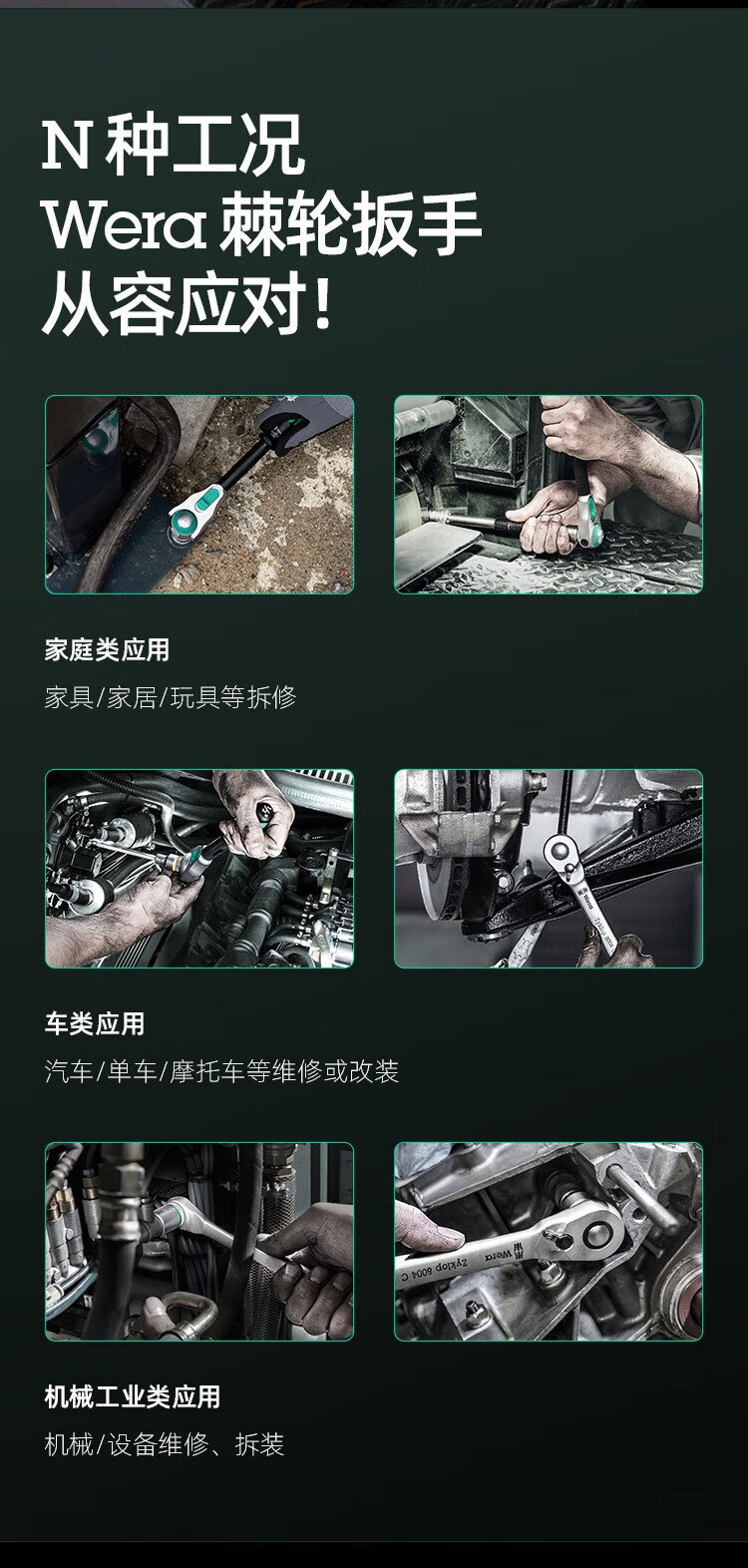 N 种工况
Wera 棘轮扳手
从容应对！

家庭类应用

家具/家居/玩具等拆修

车类应用

汽车/单车/摩托车等维修或改装

Wera Zyklop 8004 C

机械工业类应用

机械/设备维修、拆装