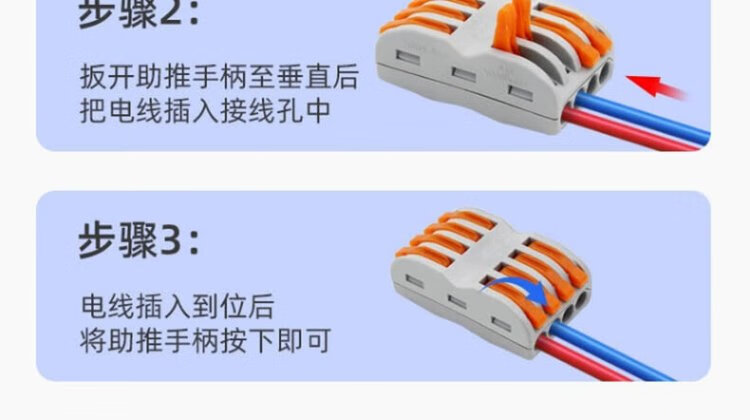 步骤2：

扳开助推手柄至垂直后
把电线插入接线孔中

步骤3：

电线插入到位后
将助推手柄按下即可