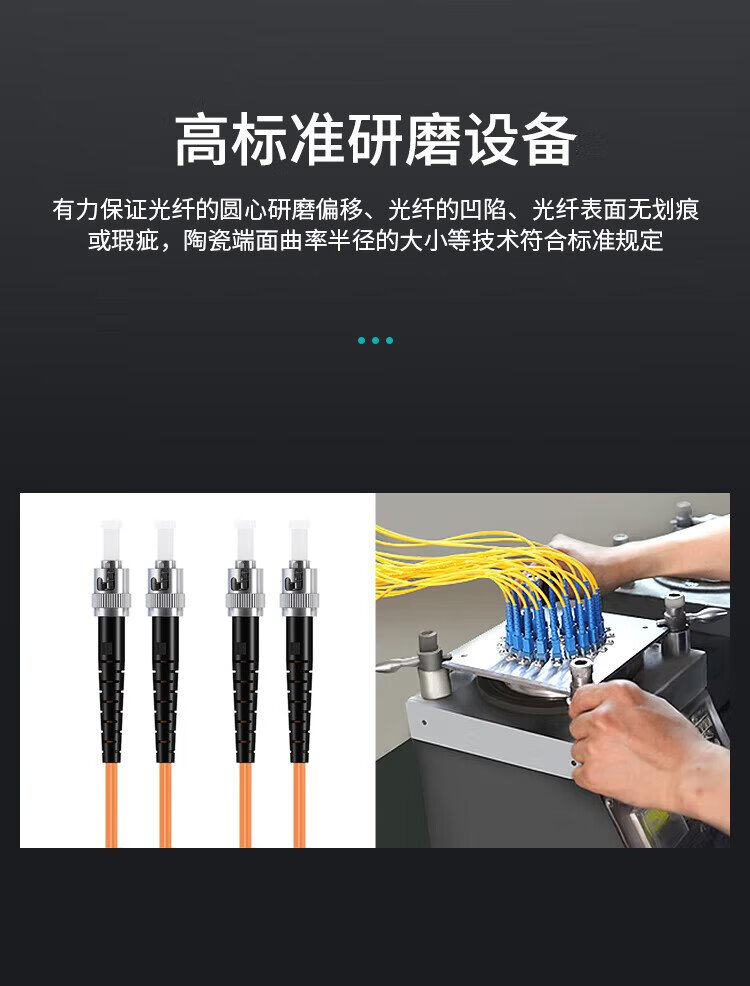 高标准研磨设备

有力保证光纤的圆心研磨偏移、光纤的凹陷、光纤表面无划痕或瑕疵，陶瓷端面曲率半径的大小等技术符合标准规定