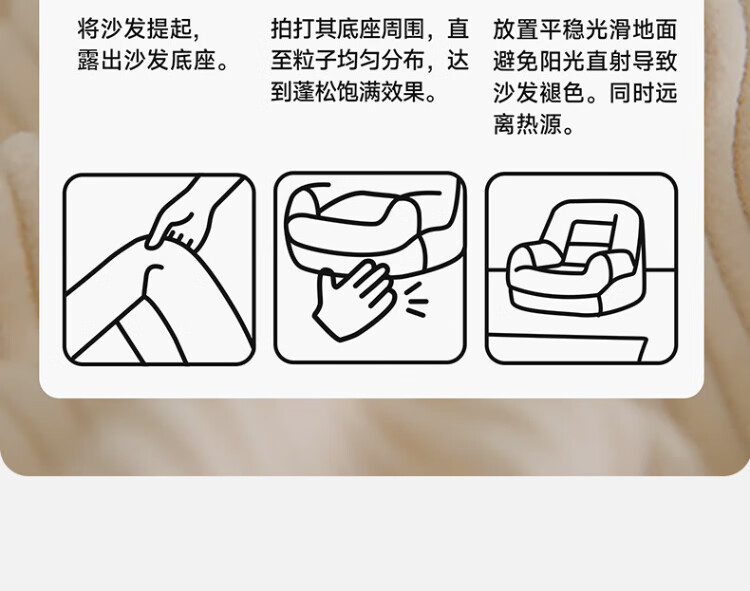 将沙发提起，露出沙发底座。

拍打其底座周围，直至粒子均匀分布，达到蓬松饱满效果。

放置平稳光滑地面避免阳光直射导致沙发褪色。同时远离热源。