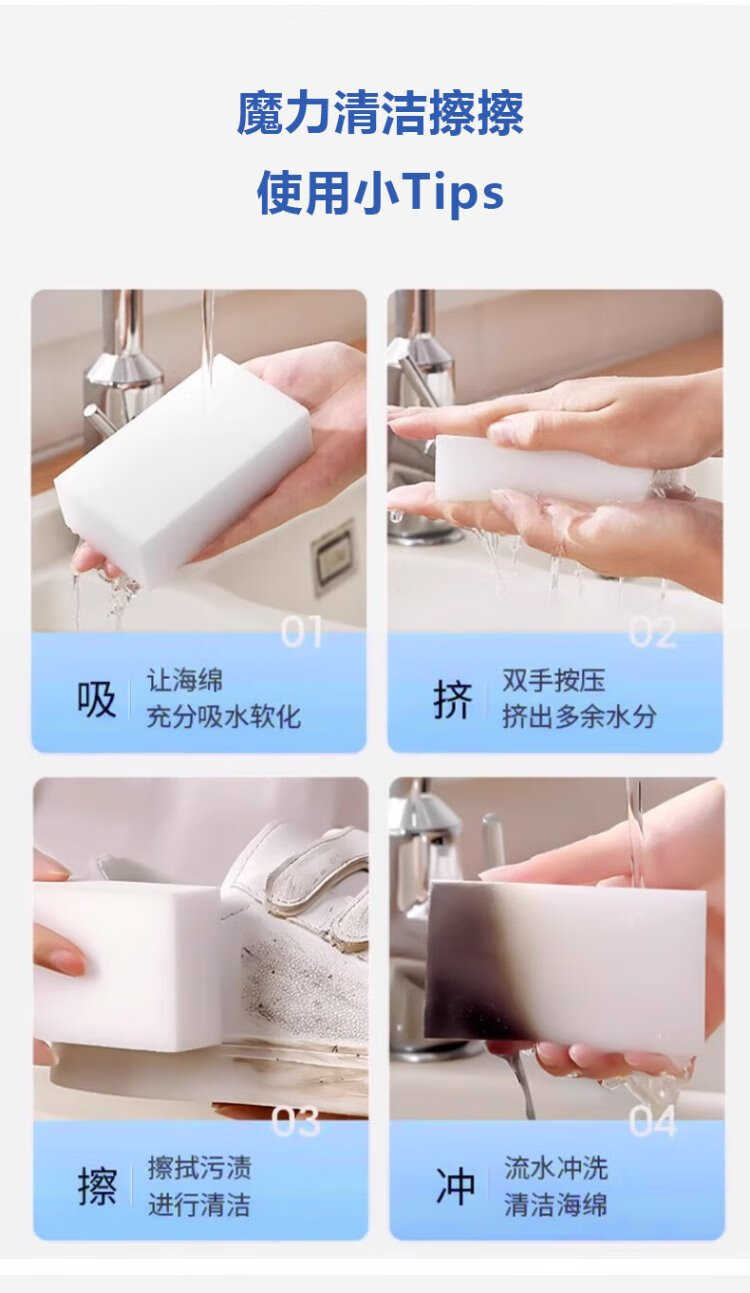 魔力清洁擦擦
使用小Tips

01
吸
让海绵
充分吸水软化

02
挤
双手按压
挤出多余水分

03
擦
擦拭污渍
进行清洁

04
冲
流水冲洗
清洁海绵