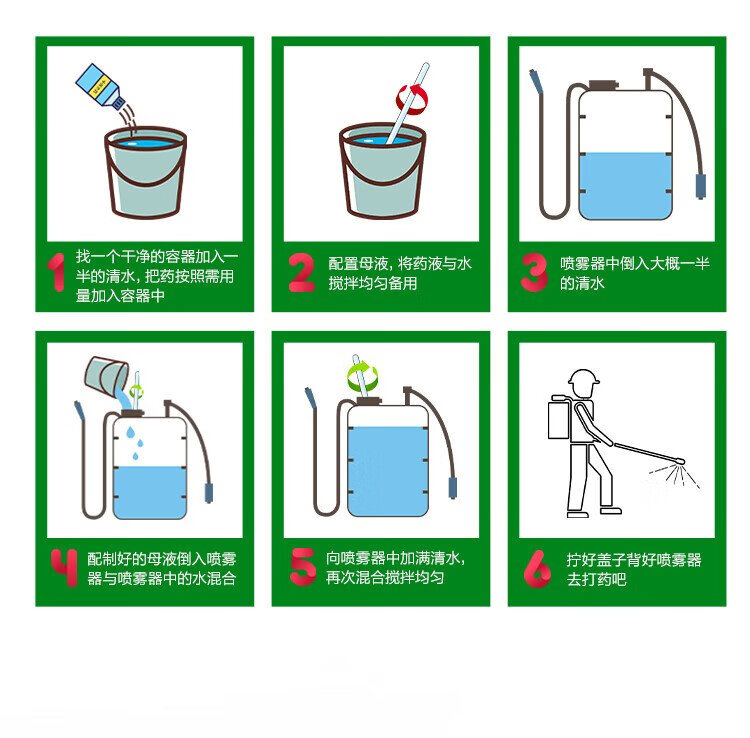 1 找一个干净的容器加入一半的清水，把药按照需用量加入容器中

2 配置母液，将药液与水搅拌均匀备用

3 喷雾器中倒入大概一半的清水

4 配制好的母液倒入喷雾器与喷雾器中的水混合

5 向喷雾器中加满清水，再次混合搅拌均匀

6 拧好盖子背好喷雾器去打药吧