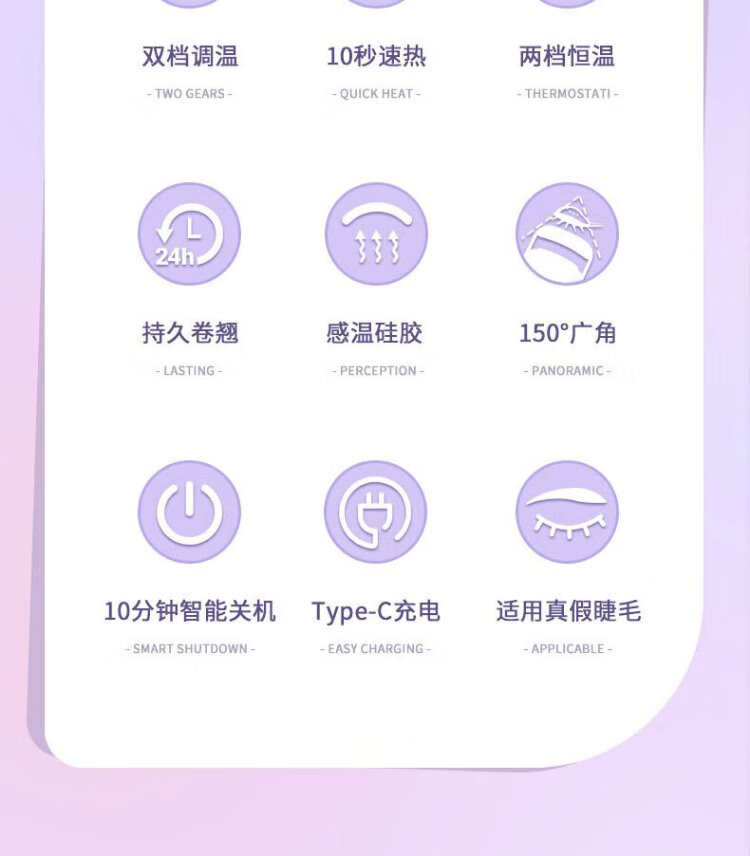 双档调温
- TWO GEARS -

10秒速热
- QUICK HEAT -

两档恒温
- THERMOSTATI -

24h

持久卷翘
- LASTING -

感温硅胶
- PERCEPTION -

150°广角
- PANORAMIC -

10分钟智能关机
- SMART SHUTDOWN -

Type-C充电
- EASY CHARGING -

适用真假睫毛
- APPLICABLE -