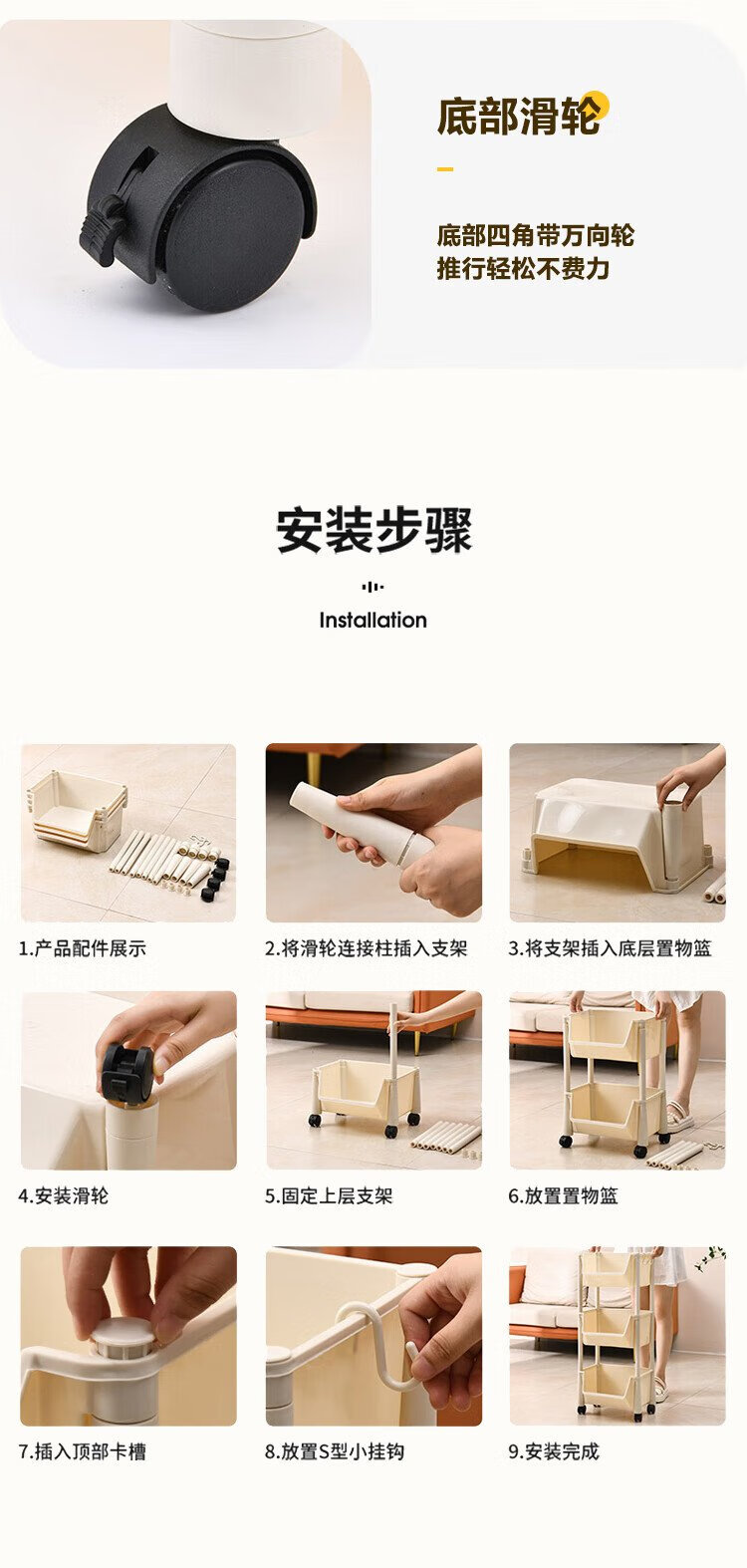 底部滑轮

底部四角带万向轮
推行轻松不费力

安装步骤

Installation

1.产品配件展示

2.将滑轮连接柱插入支架

3.将支架插入底层置物篮

4.安装滑轮

5.固定上层支架

6.放置置物篮

7.插入顶部卡槽

8.放置S型小挂钩

9.安装完成