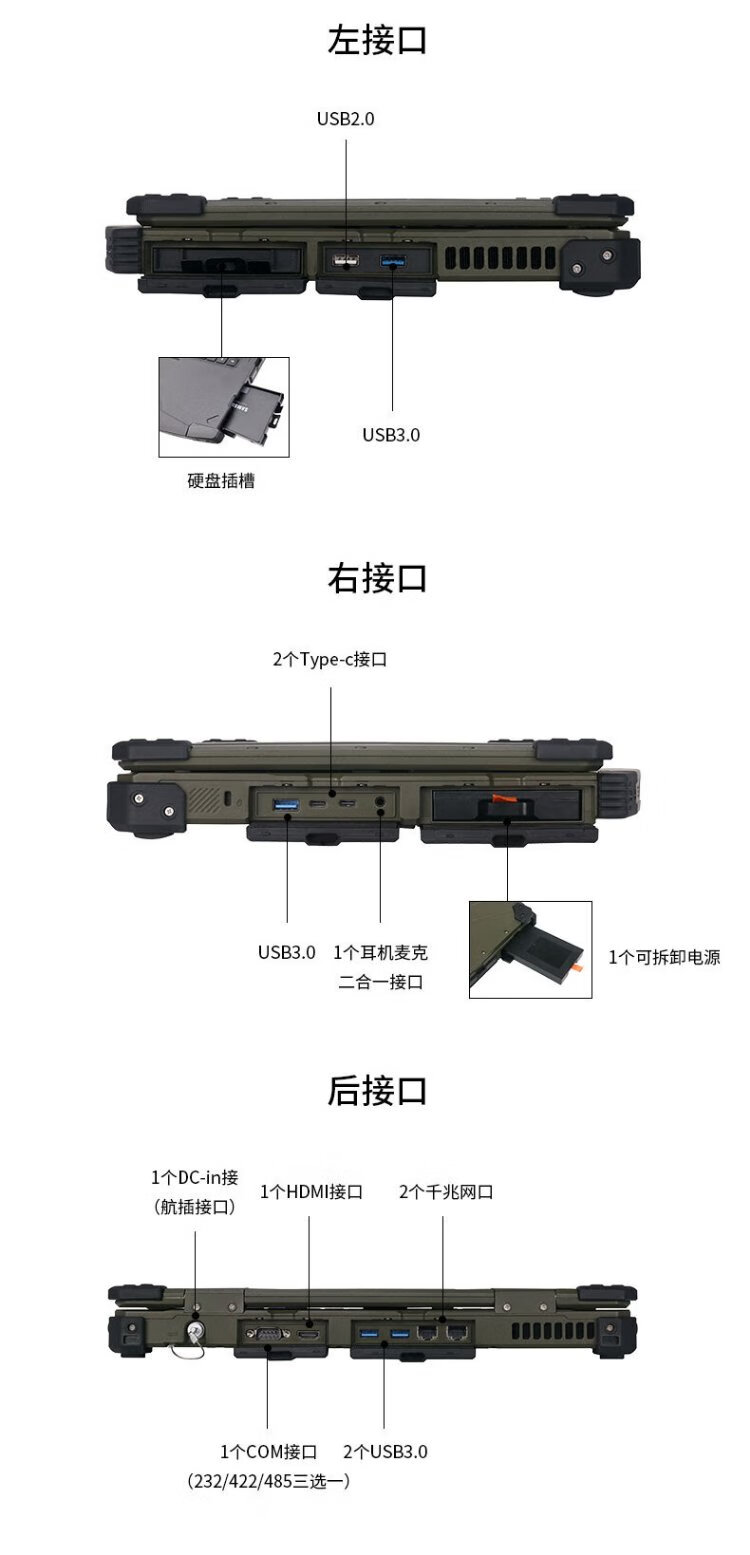 左接口

USB2.0

USB3.0

硬盘插槽

右接口

2个Type-c接口

USB3.0

1个耳机麦克二合一接口

1个可拆卸电源

后接口

1个DC-in接（航插接口）

1个HDMI接口

2个千兆网口

1个COM接口（232/422/485三选一）

2个USB3.0