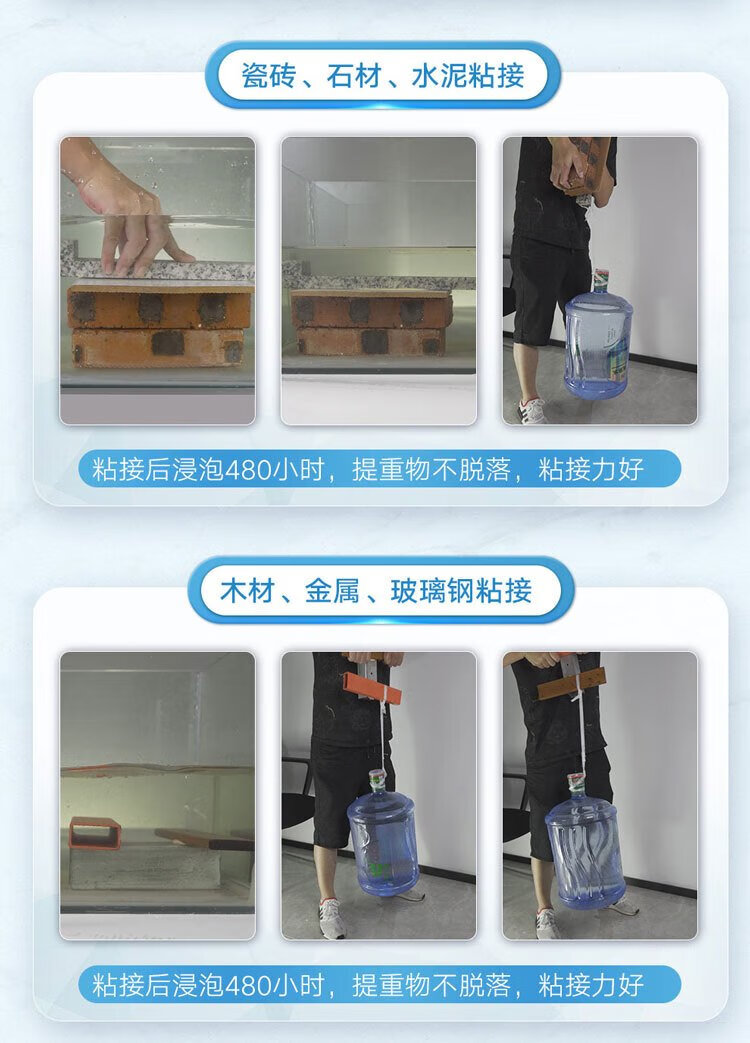 瓷砖、石材、水泥粘接

粘接后浸泡480小时，提重物不脱落，粘接力好

木材、金属、玻璃钢粘接

粘接后浸泡480小时，提重物不脱落，粘接力好