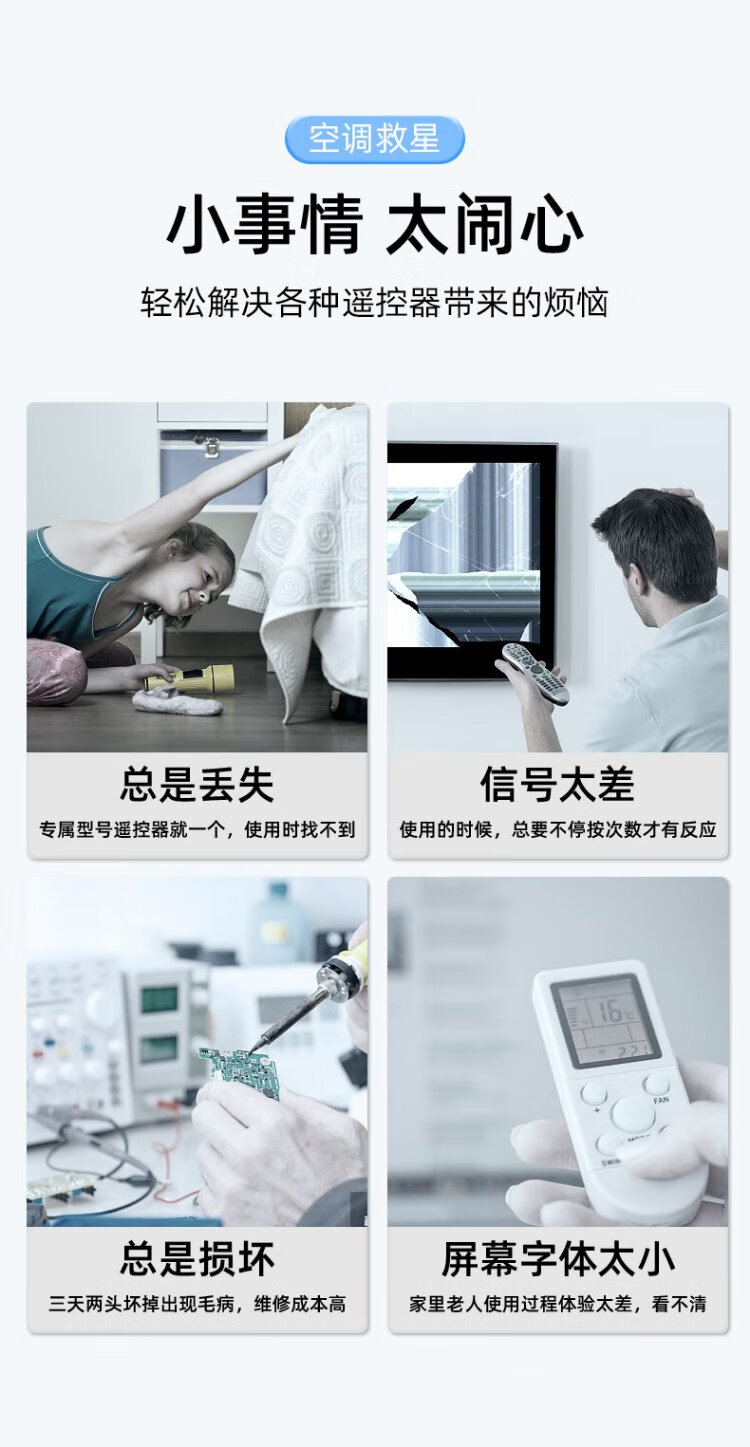 空调救星

小事情 太闹心

轻松解决各种遥控器带来的烦恼

总是丢失

专属型号遥控器就一个，使用时找不到

信号太差

使用的时候，总要不停按次数才有反应

总是损坏

三天两头坏掉出现毛病，维修成本高

16℃

FAN

MODE

屏幕字体太小

家里老人使用过程体验太差，看不清