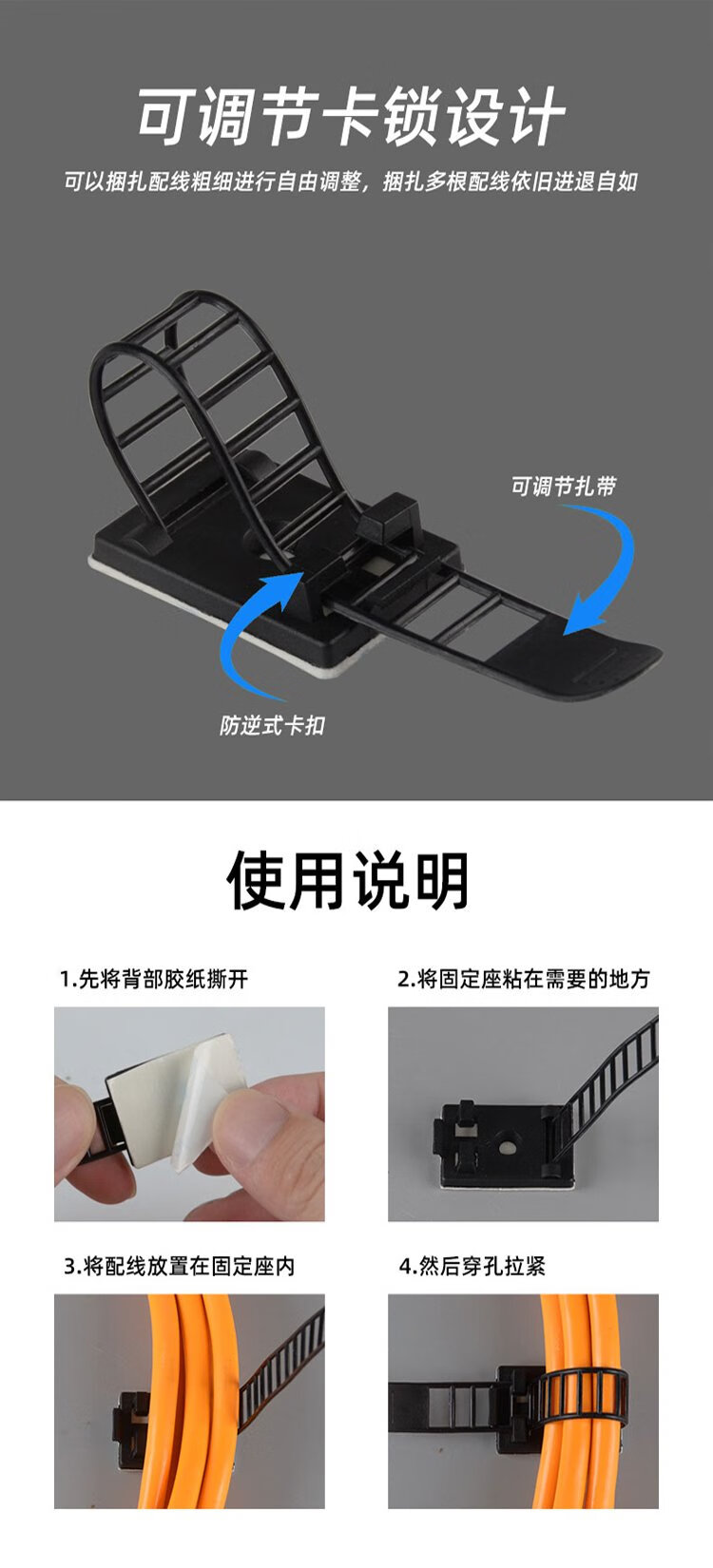 可调节卡锁设计

可以捆扎配线粗细进行自由调整，捆扎多根配线依旧进退自如

可调节扎带

防逆式卡扣

使用说明

1.先将背部胶纸撕开

2.将固定座粘在需要的地方

3.将配线放置在固定座内

4.然后穿孔拉紧