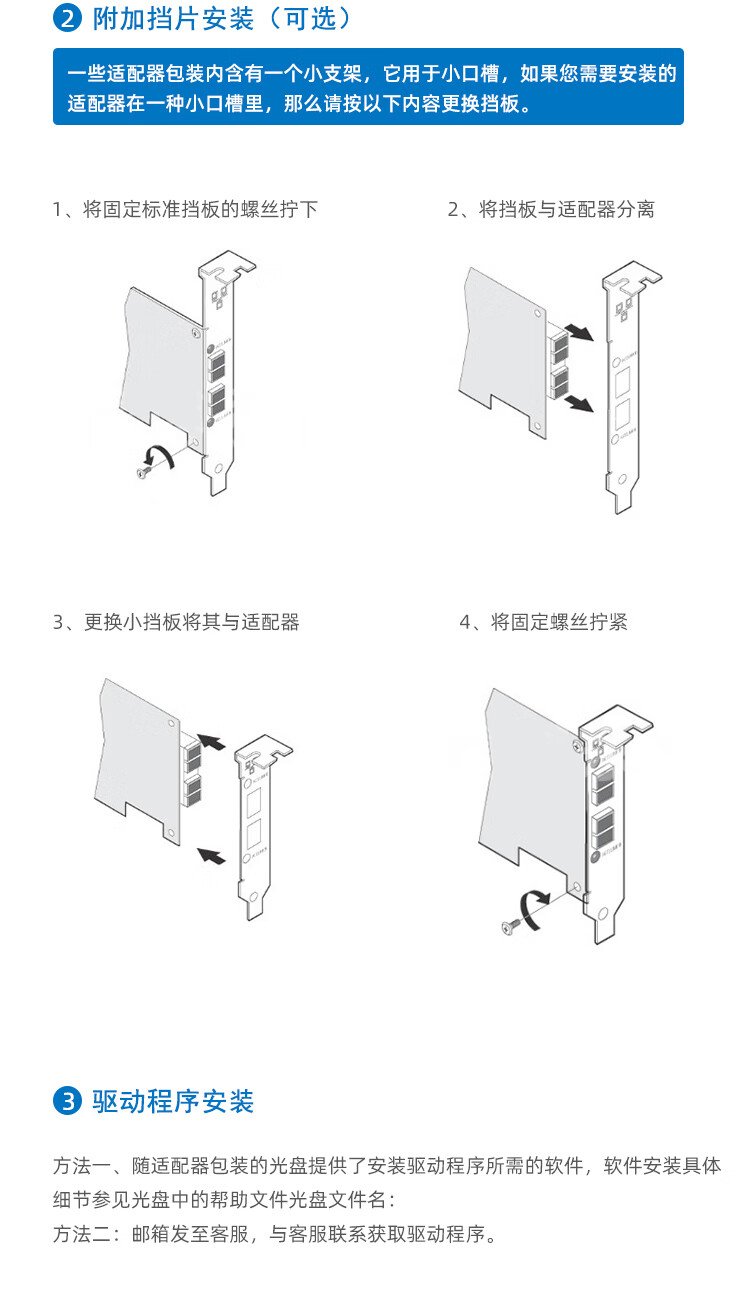 2 附加挡片安装（可选）

一些适配器包装内含有一个小支架，它用于小口槽，如果您需要安装的适配器在一种小口槽里，那么请按以下内容更换挡板。

1、将固定标准挡板的螺丝拧下

2、将挡板与适配器分离

3、更换小挡板将其与适配器

4、将固定螺丝拧紧

3 驱动程序安装

方法一、随适配器包装的光盘提供了安装驱动程序所需的软件，软件安装具体细节参见光盘中的帮助文件光盘文件名：
方法二：邮箱发至客服，与客服联系获取驱动程序。