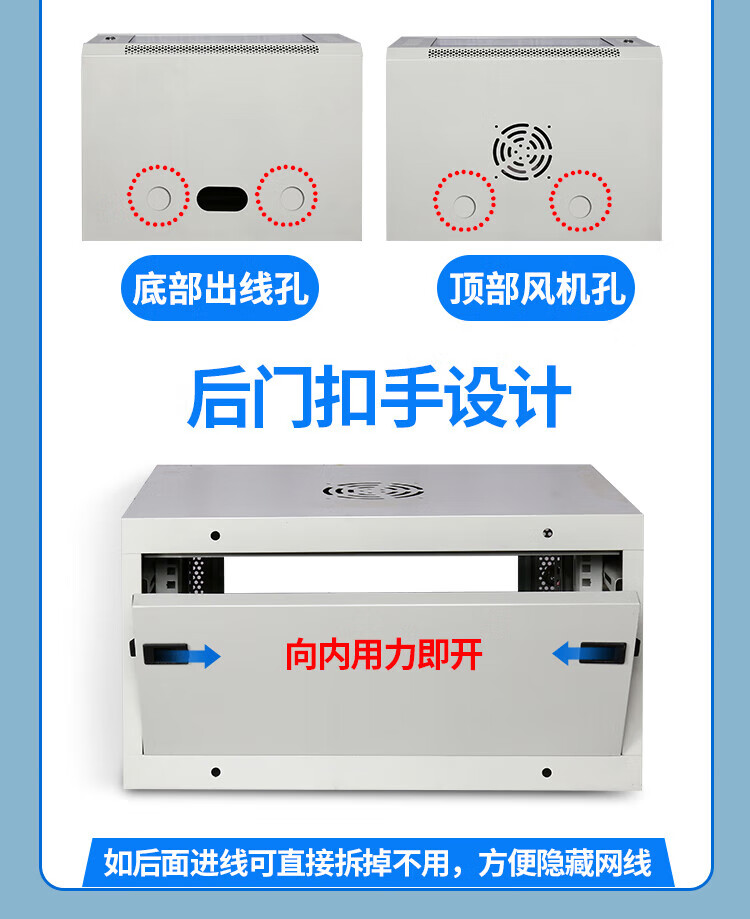 底部出线孔

顶部风机孔

后门扣手设计

向内用力即开

如后面进线可直接拆掉不用，方便隐藏网线