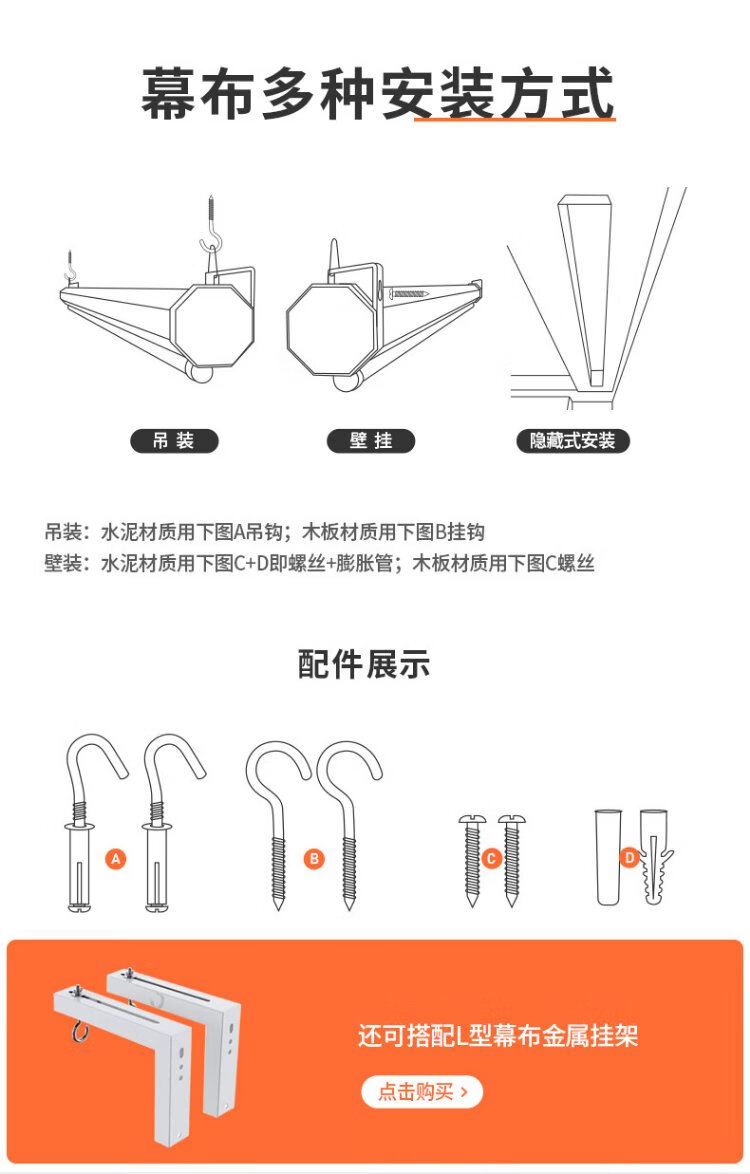 幕布多种安装方式

吊装

壁挂

隐藏式安装

吊装：水泥材质用下图A吊钩；木板材质用下图B挂钩
壁装：水泥材质用下图C+D即螺丝+膨胀管；木板材质用下图C螺丝

配件展示

A

B

C

D

还可搭配L型幕布金属挂架

点击购买 >