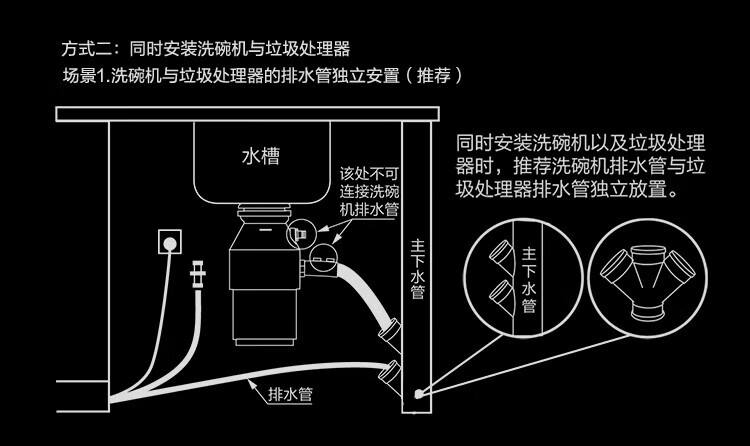 方式二：同时安装洗碗机与垃圾处理器
场景1.洗碗机与垃圾处理器的排水管独立安置（推荐）

水槽

该处不可连接洗碗机排水管

主下水管

排水管

同时安装洗碗机以及垃圾处理器时，推荐洗碗机排水管与垃圾处理器排水管独立放置。

主下水管