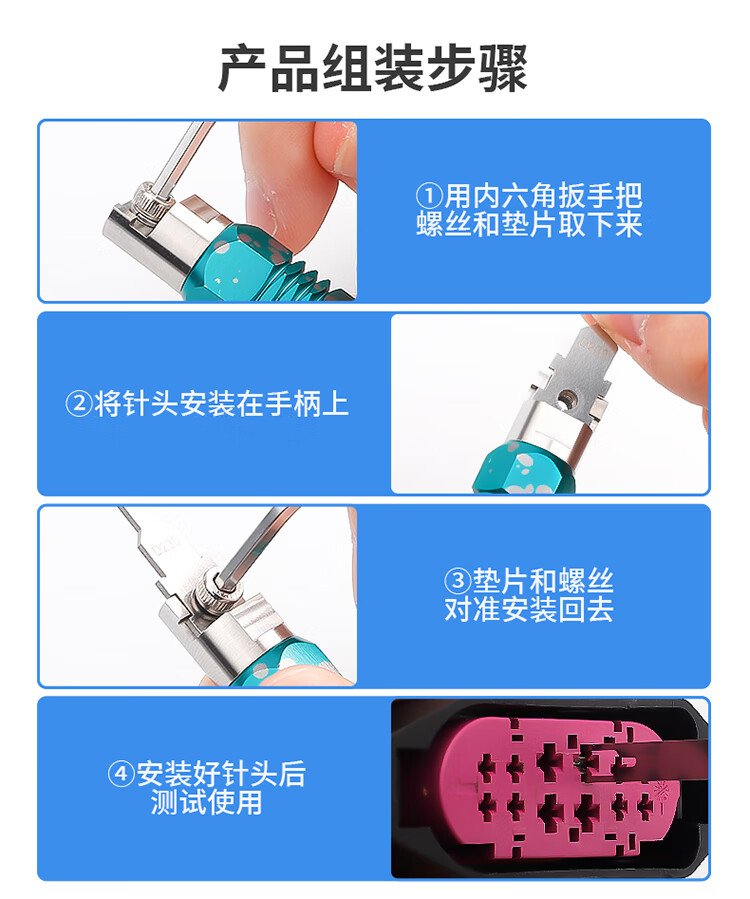 产品组装步骤

①用内六角扳手把螺丝和垫片取下来

②将针头安装在手柄上

③垫片和螺丝对准安装回去

④安装好针头后测试使用