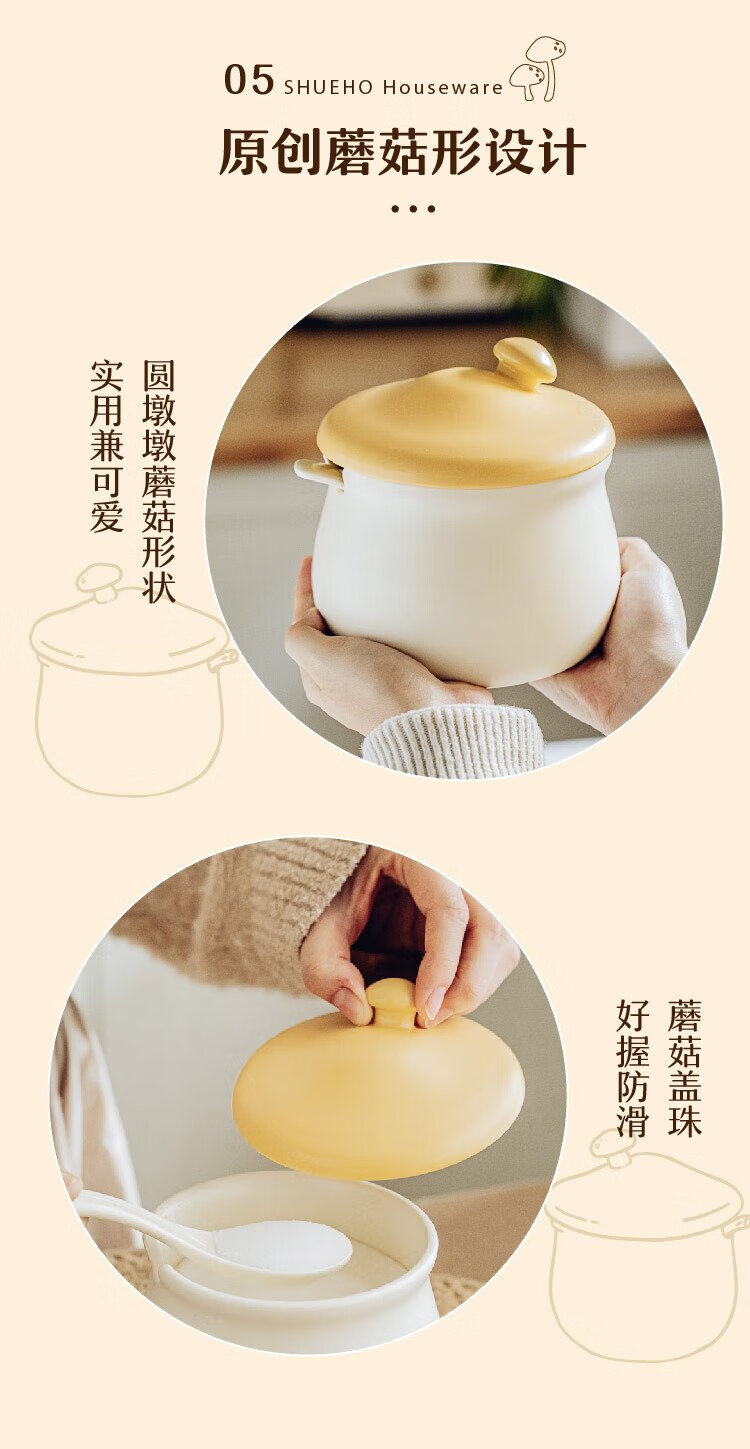 05 SHUEHO Houseware

原创蘑菇形设计

圆墩墩蘑菇形状

实用兼可爱

蘑菇盖珠

好握防滑