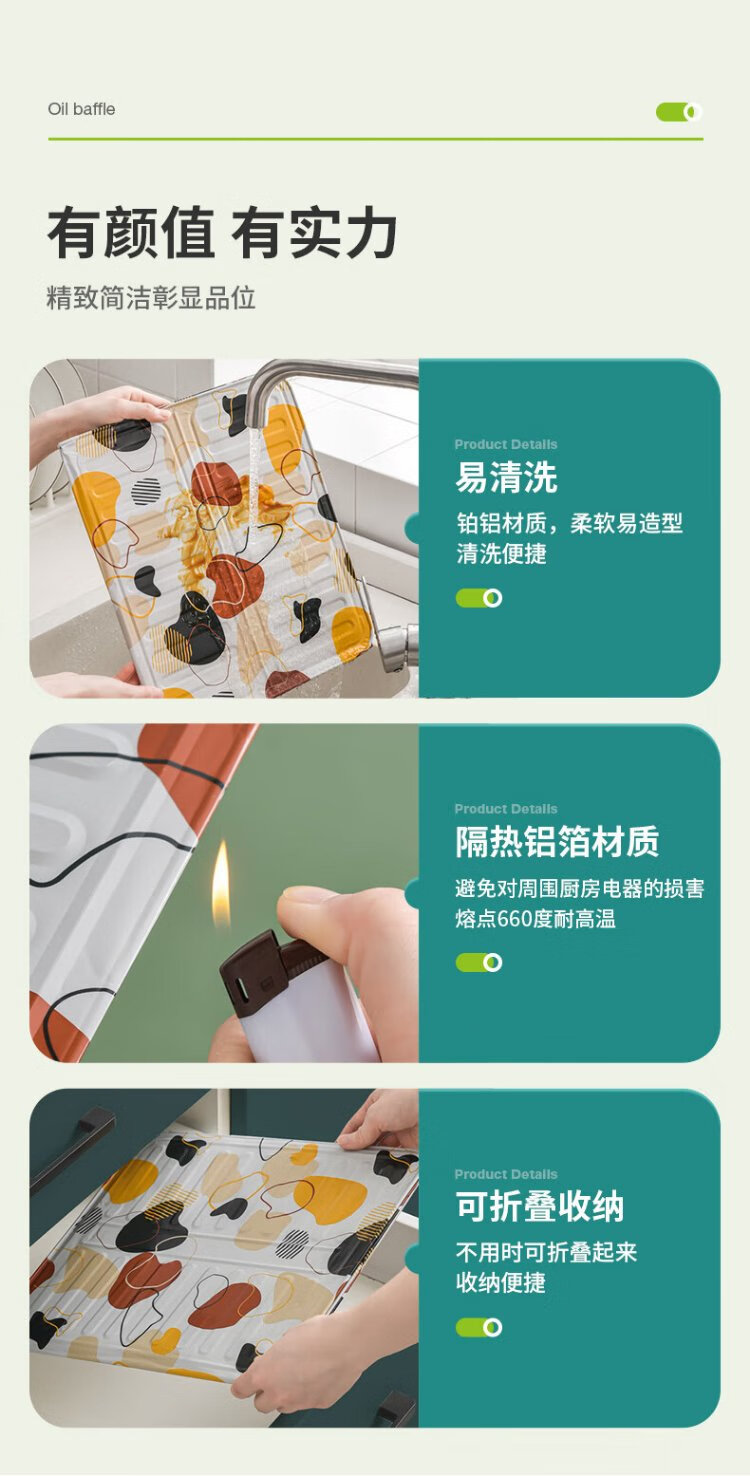 Oil baffle

有颜值 有实力

精致简洁彰显品位

Product Details

易清洗

铂铝材质，柔软易造型
清洗便捷

Product Details

隔热铝箔材质

避免对周围厨房电器的损害
熔点660度耐高温

Product Details

可折叠收纳

不用时可折叠起来
收纳便捷