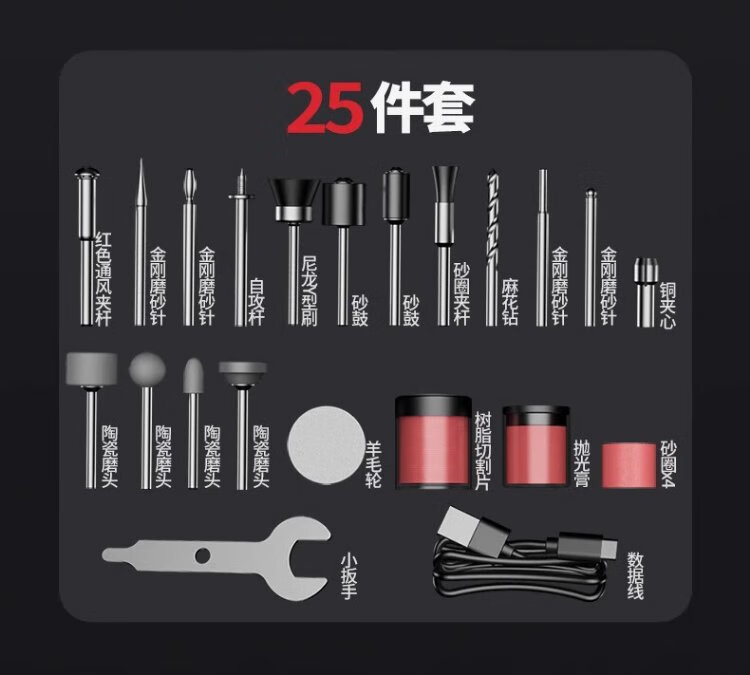 25件套

红色通风夹杆
金刚磨砂针
金刚磨砂针
自攻杆
尼龙Y型刷
砂鼓
砂鼓
砂圈夹杆
麻花钻
金刚磨砂针
金刚磨砂针
铜夹心

陶瓷磨头
陶瓷磨头
陶瓷磨头
陶瓷磨头
羊毛轮
树脂切割片
抛光膏
砂圈x4

小扳手
数据线