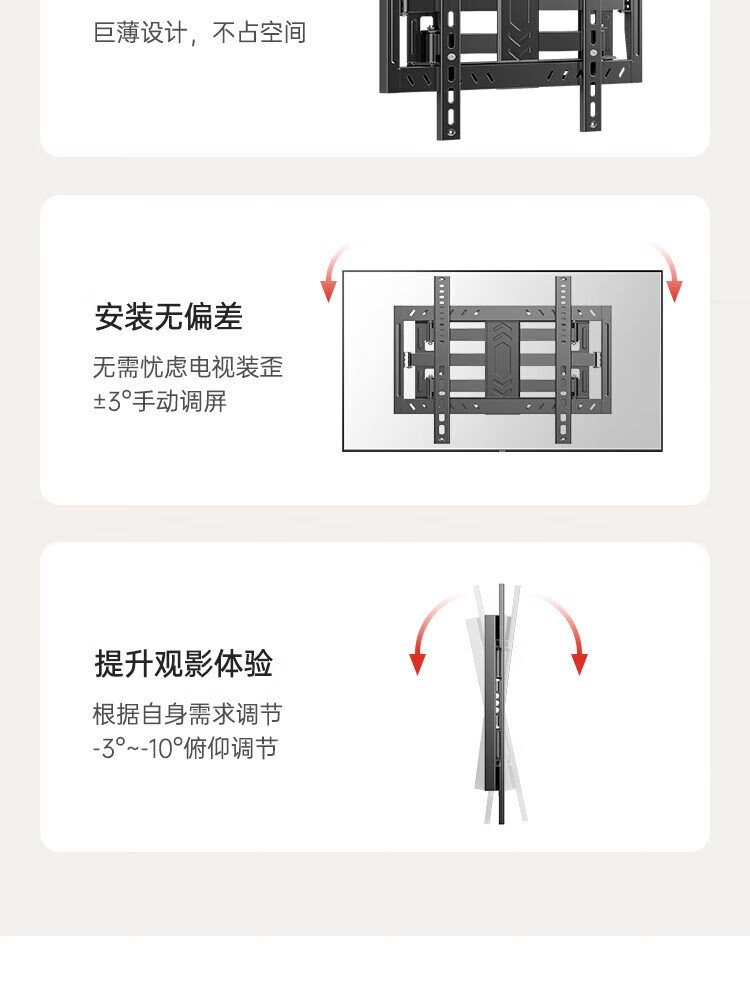 巨薄设计，不占空间

安装无偏差

无需忧虑电视装歪
±3°手动调屏

提升观影体验

根据自身需求调节
-3°~-10°俯仰调节