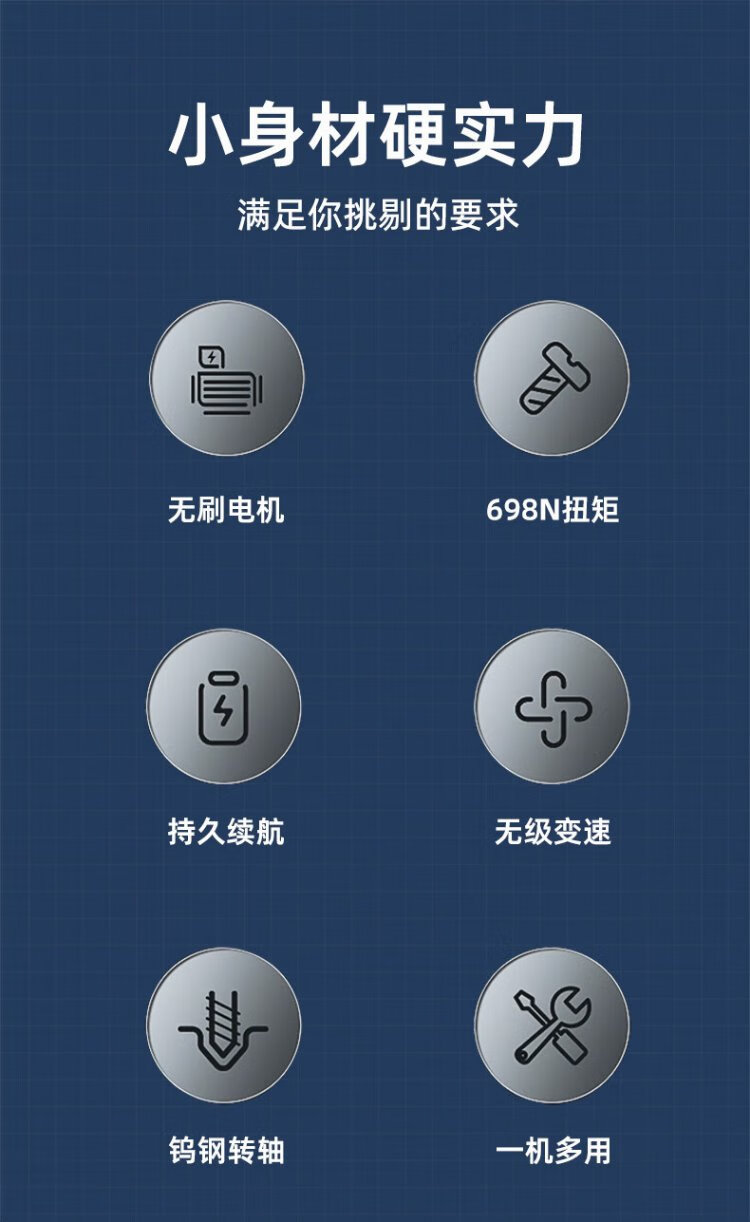 小身材硬实力

满足你挑剔的要求

无刷电机

698N扭矩

持久续航

无级变速

钨钢转轴

一机多用