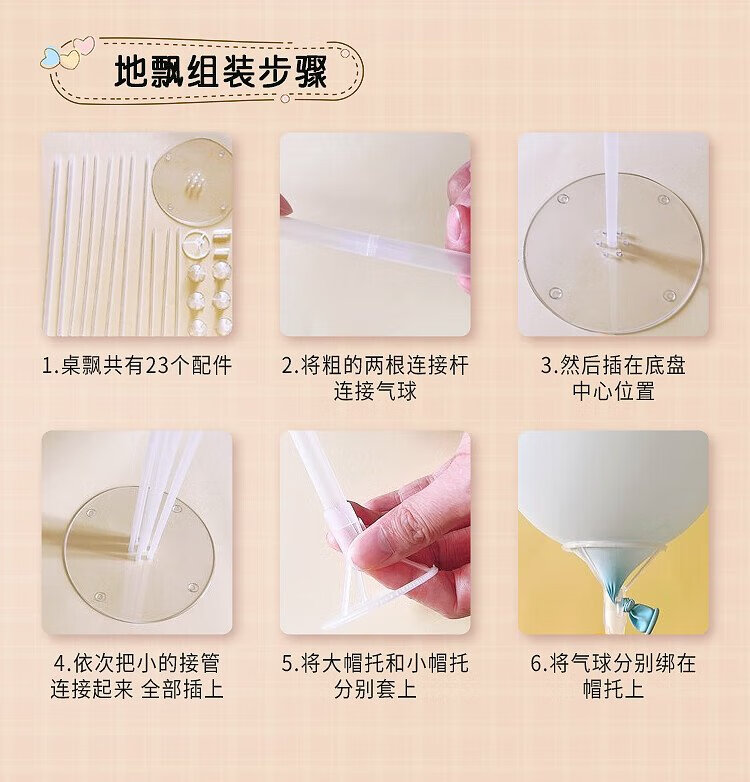 地飘组装步骤

1.桌飘共有23个配件

2.将粗的两根连接杆连接气球

3.然后插在底盘中心位置

4.依次把小的接管连接起来 全部插上

5.将大帽托和小帽托分别套上

6.将气球分别绑在帽托上