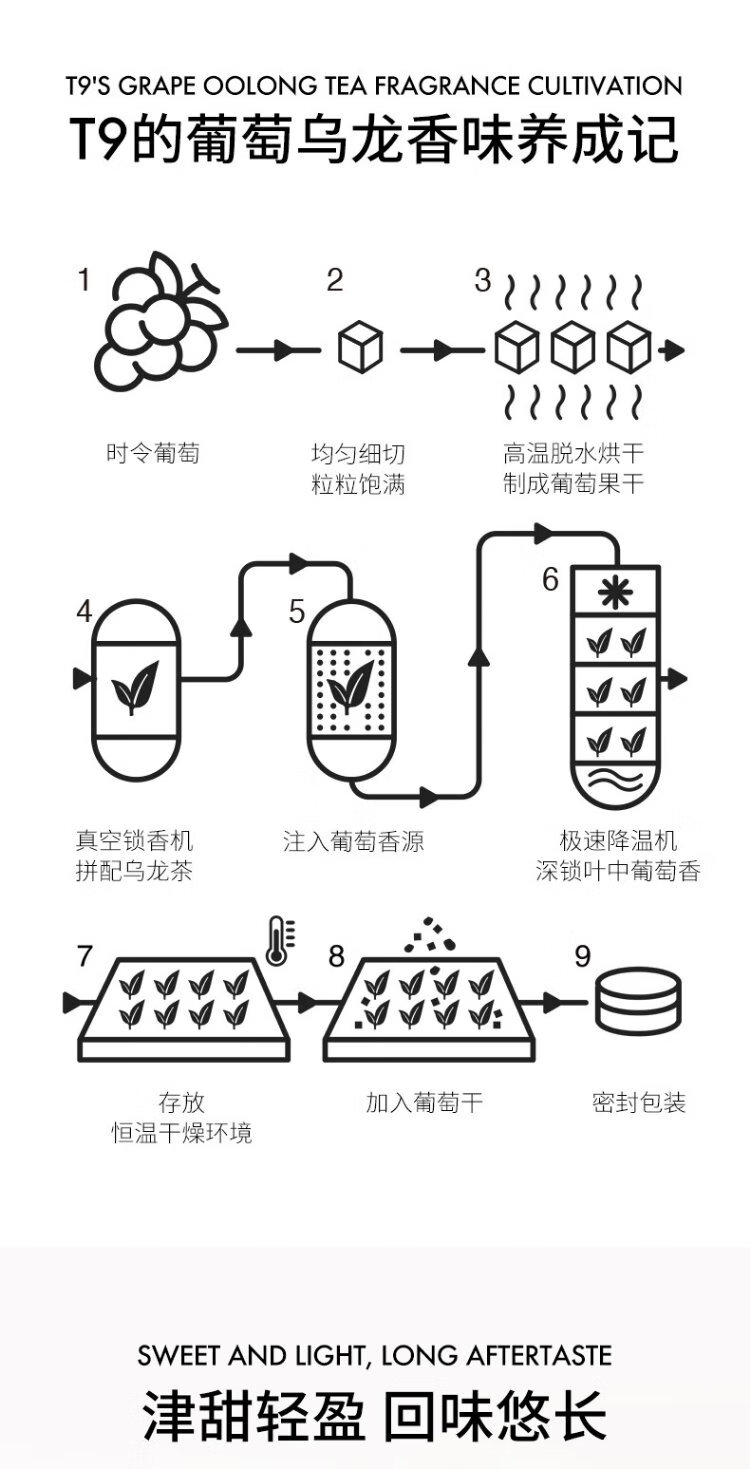 T9'S GRAPE OOLONG TEA FRAGRANCE CULTIVATION
T9的葡萄乌龙香味养成记

1
时令葡萄

2
均匀细切
粒粒饱满

3
高温脱水烘干
制成葡萄果干

4
真空锁香机
拼配乌龙茶

5
注入葡萄香源

6
极速降温机
深锁叶中葡萄香

7
存放
恒温干燥环境

8
加入葡萄干

9
密封包装

SWEET AND LIGHT, LONG AFTERTASTE
津甜轻盈 回味悠长