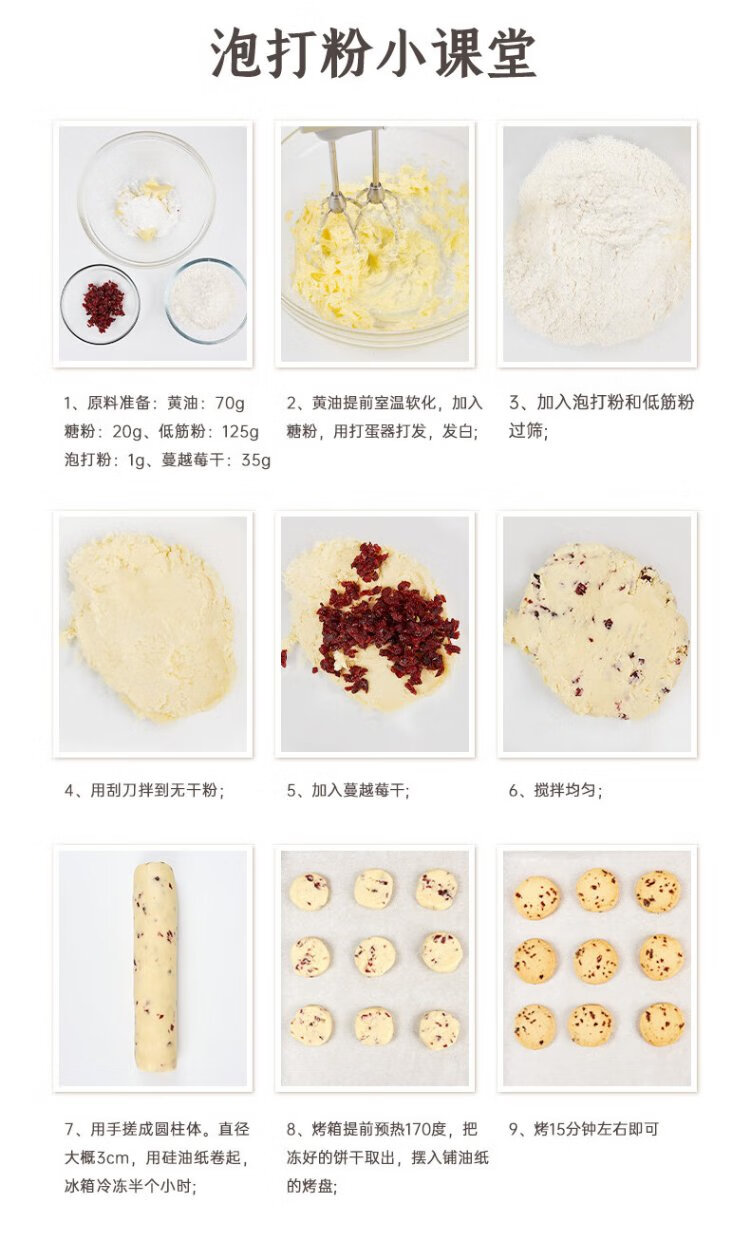 泡打粉小课堂

1、原料准备：黄油：70g 糖粉：20g、低筋粉：125g 泡打粉：1g、蔓越莓干：35g

2、黄油提前室温软化，加入糖粉，用打蛋器打发，发白；

3、加入泡打粉和低筋粉过筛；

4、用刮刀拌到无干粉；

5、加入蔓越莓干；

6、搅拌均匀；

7、用手搓成圆柱体。直径大概3cm，用硅油纸卷起，冰箱冷冻半个小时；

8、烤箱提前预热170度，把冻好的饼干取出，摆入铺油纸的烤盘；

9、烤15分钟左右即可