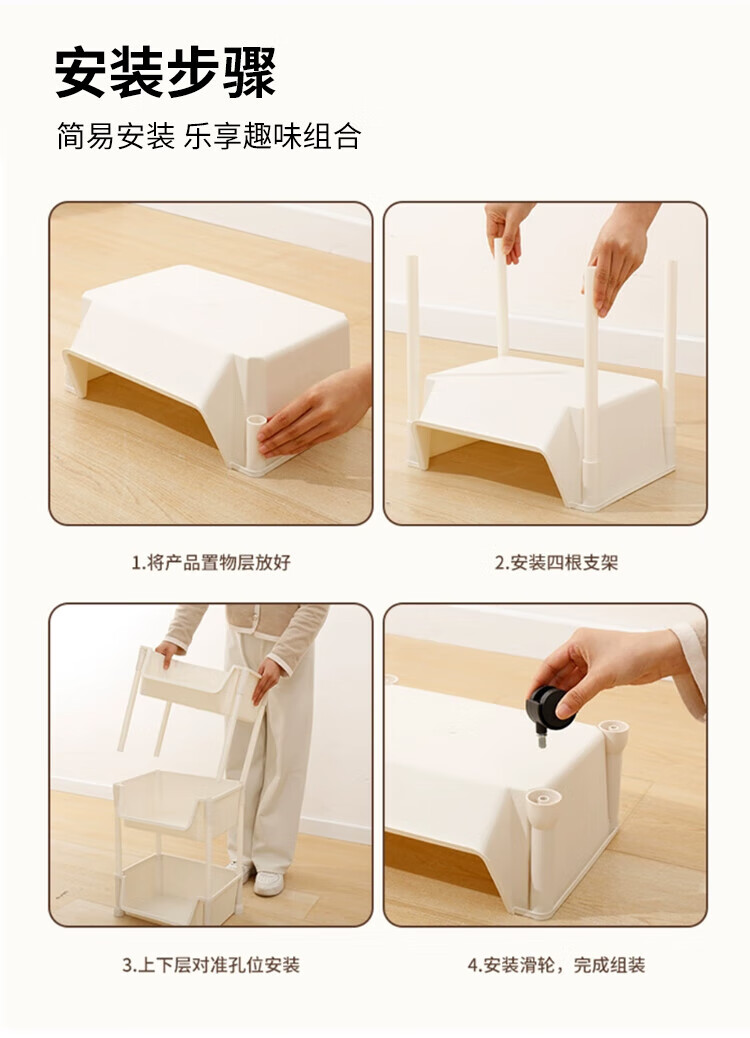 安装步骤

简易安装 乐享趣味组合

1.将产品置物层放好

2.安装四根支架

3.上下层对准孔位安装

4.安装滑轮，完成组装