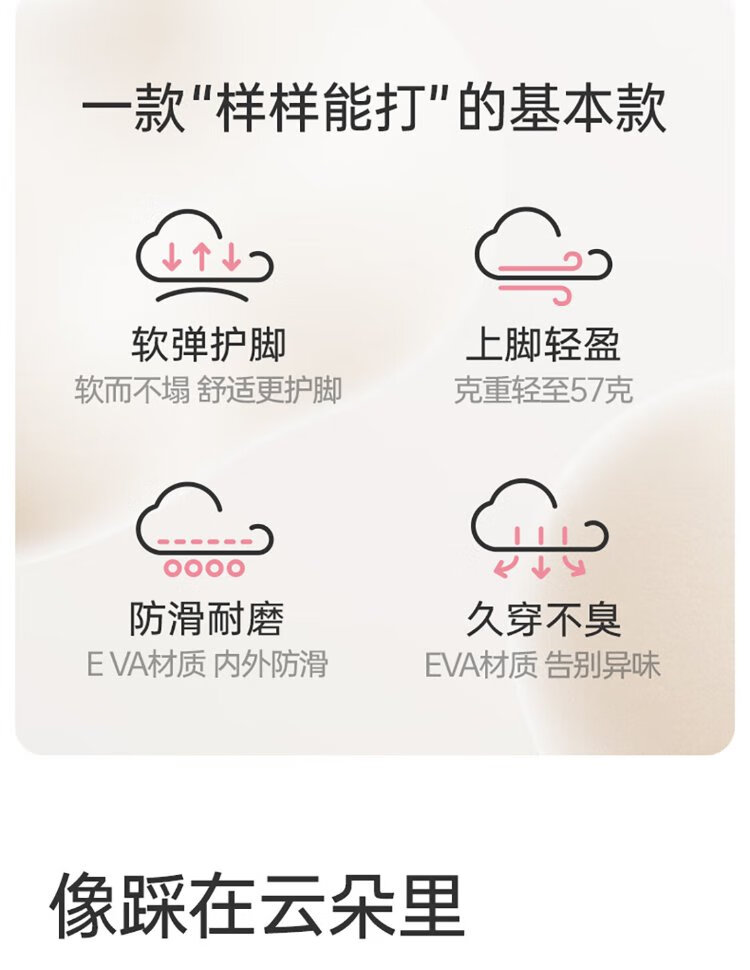 一款“样样能打”的基本款

软弹护脚
软而不塌 舒适更护脚

上脚轻盈
克重轻至57克

防滑耐磨
E VA材质 内外防滑

久穿不臭
EVA材质 告别异味

像踩在云朵里