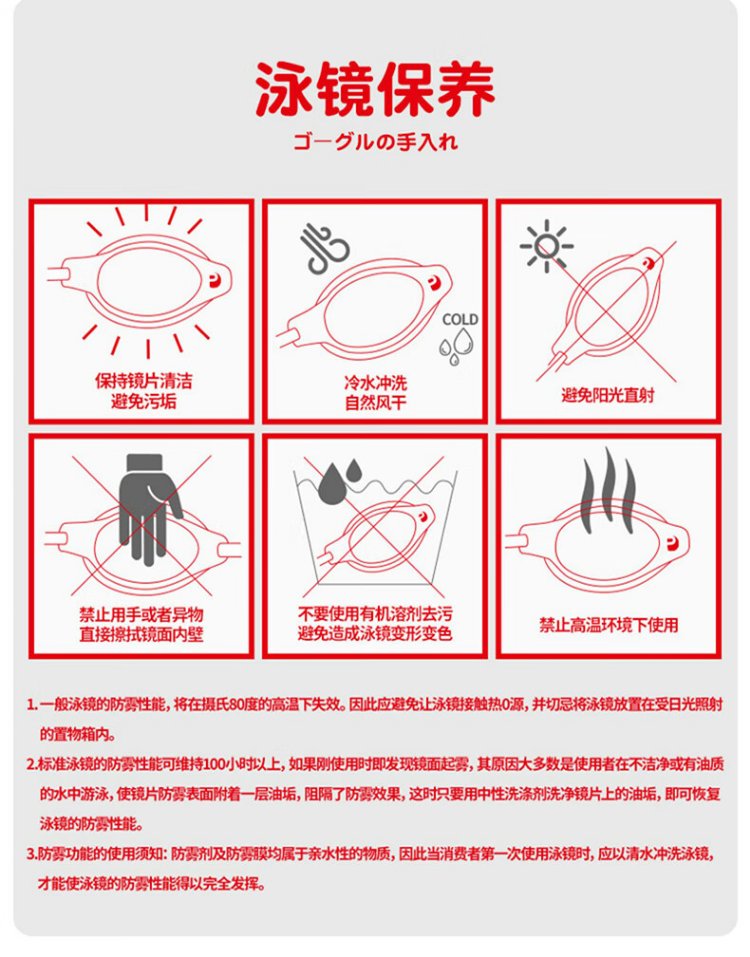 泳镜保养

ゴーグルの手入れ

保持镜片清洁
避免污垢

COLD

冷水冲洗
自然风干

避免阳光直射

禁止用手或者异物
直接擦拭镜面内壁

不要使用有机溶剂去污
避免造成泳镜变形变色

禁止高温环境下使用

1. 一般泳镜的防雾性能，将在摄氏80度的高温下失效。因此应避免让泳镜接触热0源，并切忌将泳镜放置在受日光照射的置物箱内。

2.标准泳镜的防雾性能可维持100小时以上，如果刚使用时即发现镜面起雾，其原因大多数是使用者在不洁净或有油质的水中游泳，使镜片防雾表面附着一层油垢，阻隔了防雾效果，这时只要用中性洗涤剂洗净镜片上的油垢，即可恢复泳镜的防雾性能。

3.防雾功能的使用须知：防雾剂及防雾膜均属于亲水性的物质，因此当消费者第一次使用泳镜时，应以清水冲洗泳镜，才能使泳镜的防雾性能得以完全发挥。