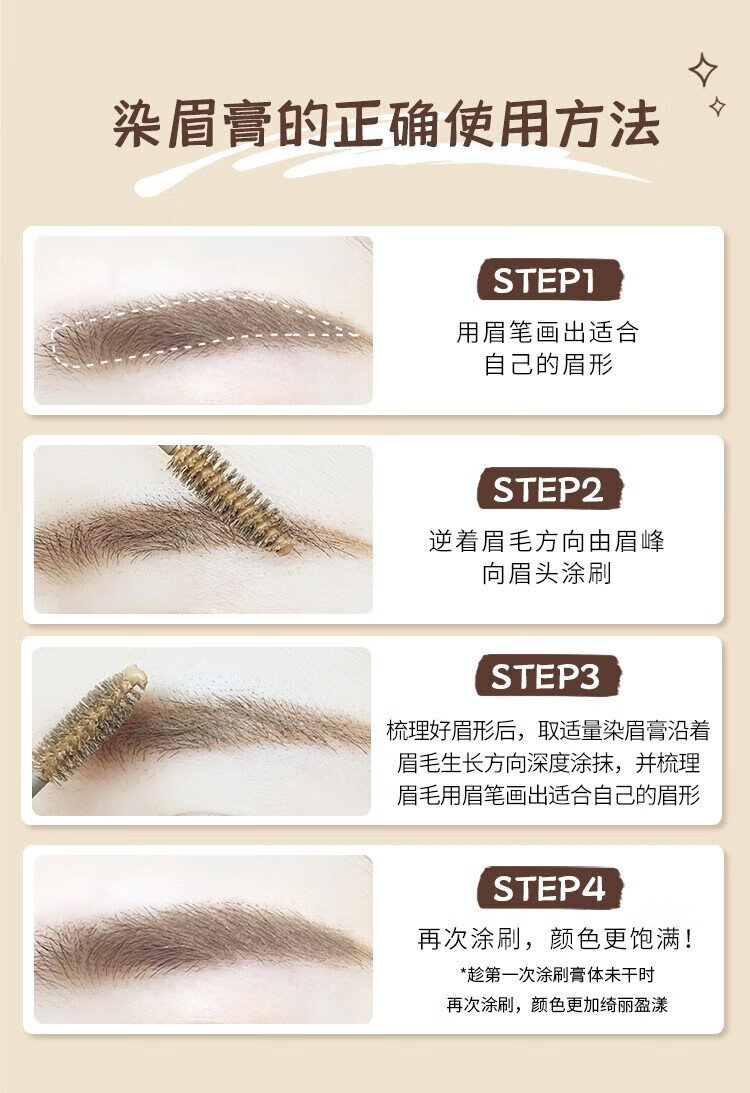 染眉膏的正确使用方法

STEP1
用眉笔画出适合自己的眉形

STEP2
逆着眉毛方向由眉峰向眉头涂刷

STEP3
梳理好眉形后，取适量染眉膏沿着眉毛生长方向深度涂抹，并梳理眉毛用眉笔画出适合自己的眉形

STEP4
再次涂刷，颜色更饱满！
*趁第一次涂刷膏体未干时再次涂刷，颜色更加绮丽盈漾